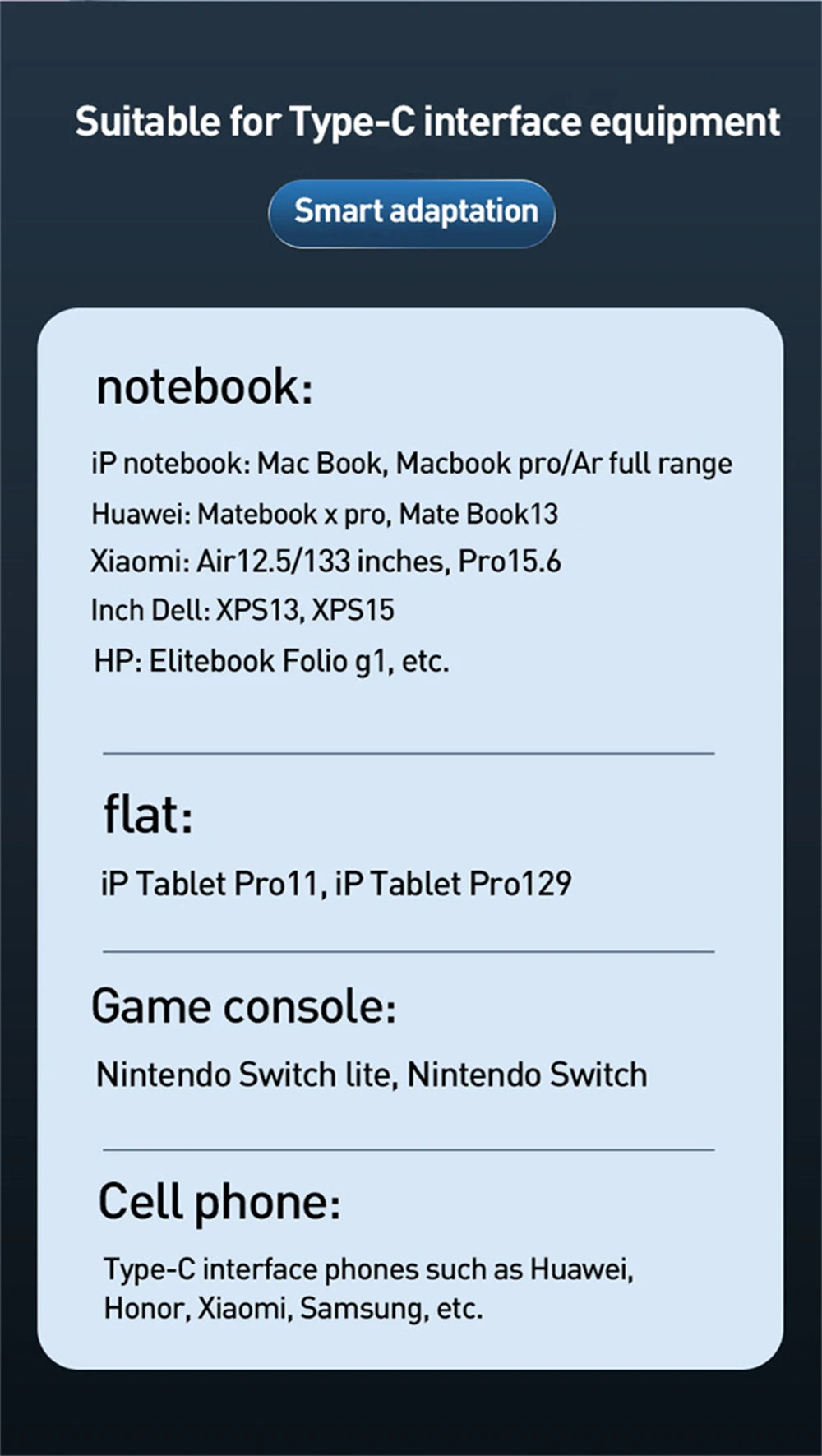 Suitable for Type-C interface equipment

Smart adaptation

notebook:

iP notebook: Mac Book, Macbook pro/Ar full range

Huawei: Matebook x pro, Mate Book13

Xiaomi: Air12.5/133 inches, Pro15.6

Inch Dell: XPS13, XPS15

HP: Elitebook Folio g1, etc.

flat:

iP Tablet Pro11, iP Tablet Pro129

Game console:

Nintendo Switch lite, Nintendo Switch

Cell phone:

Type-C interface phones such as Huawei, Honor, Xiaomi, Samsung, etc.