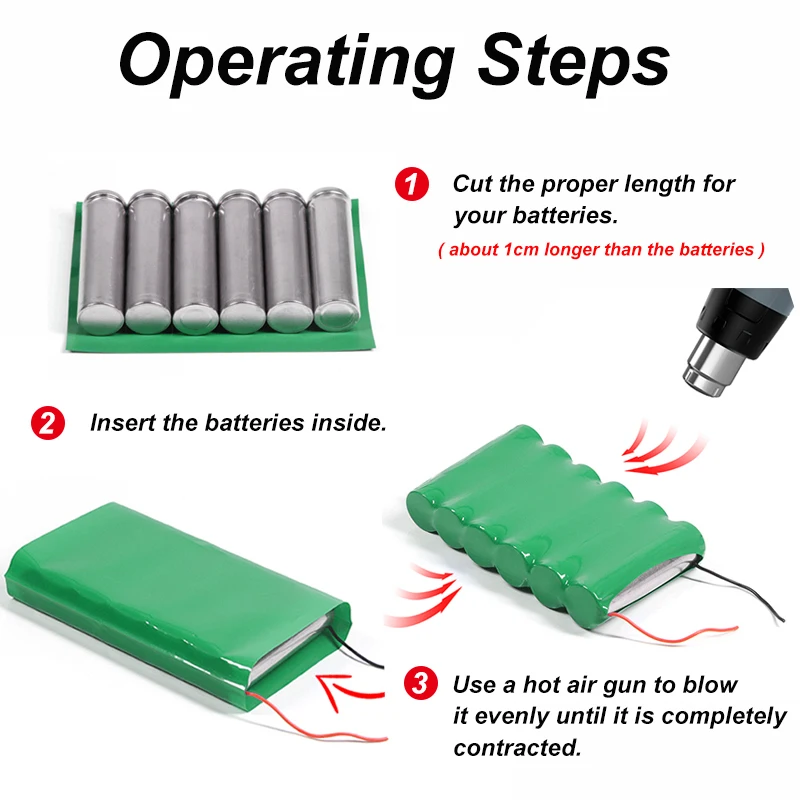 Operating Steps

1 Cut the proper length for your batteries.
( about 1cm longer than the batteries )

2 Insert the batteries inside.

3 Use a hot air gun to blow it evenly until it is completely contracted.