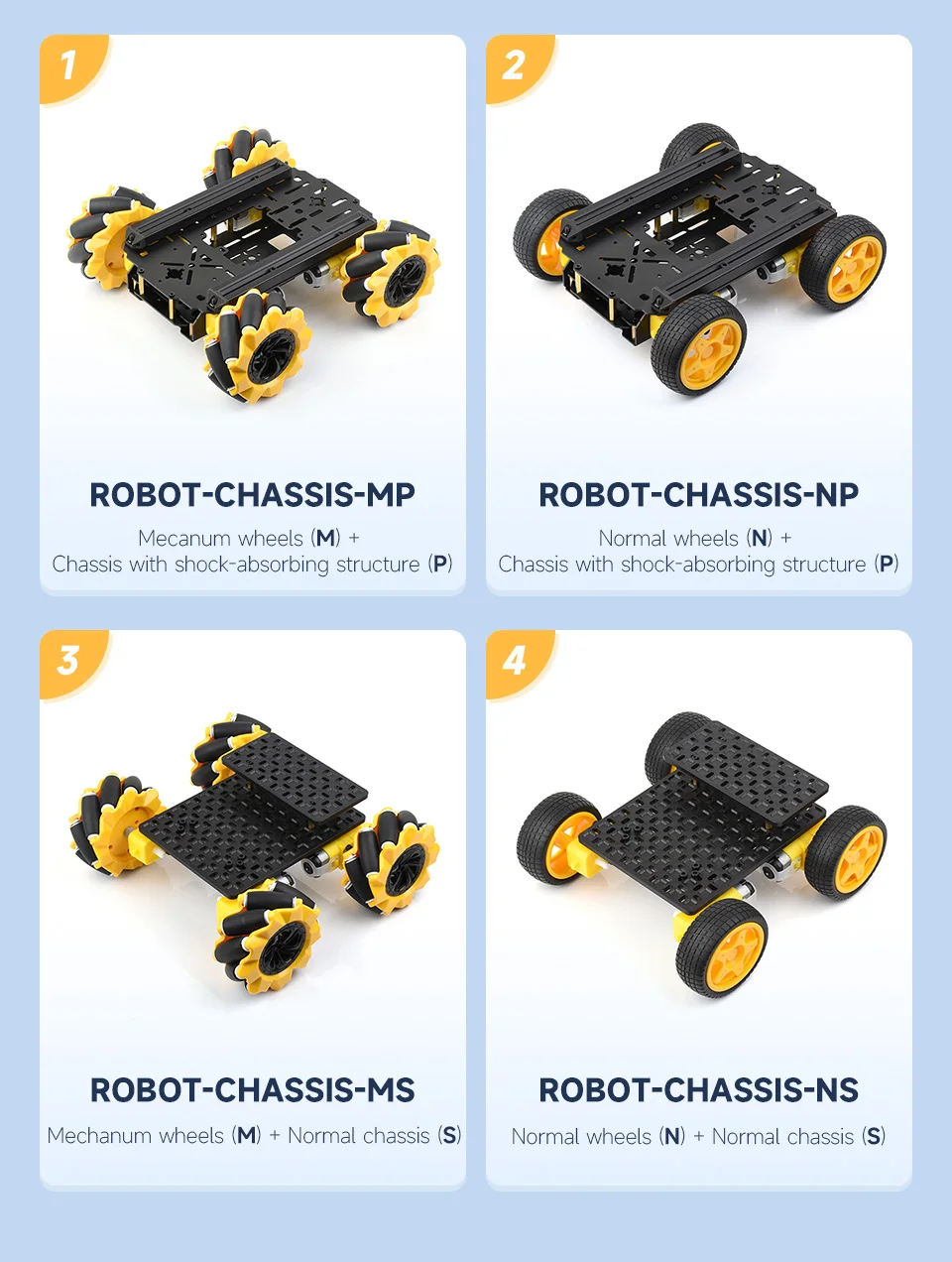 1

ROBOT-CHASSIS-MP

Mecanum wheels (M) +
Chassis with shock-absorbing structure (P)

2

ROBOT-CHASSIS-NP

Normal wheels (N) +
Chassis with shock-absorbing structure (P)

3

ROBOT-CHASSIS-MS

Mechanum wheels (M) + Normal chassis (S)

4

ROBOT-CHASSIS-NS

Normal wheels (N) + Normal chassis (S)