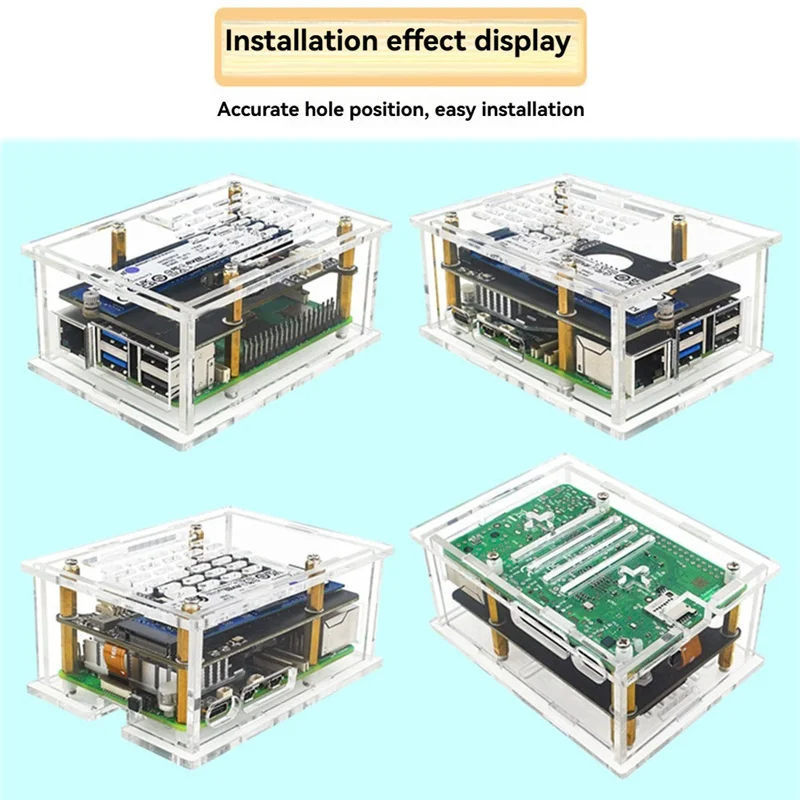 Installation effect display

Accurate hole position, easy installation