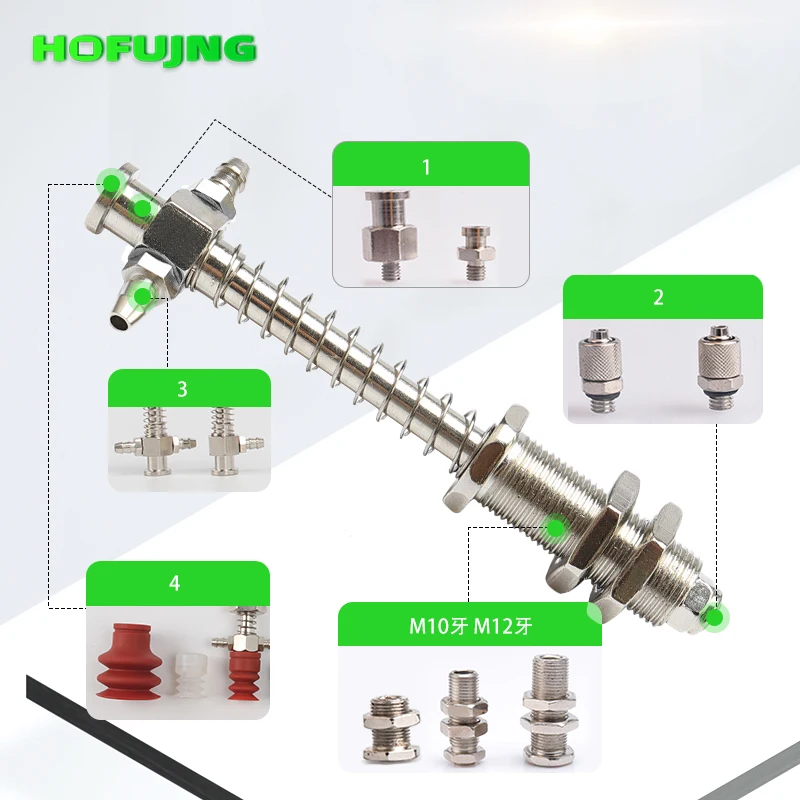 HOFUJNG

1

2

3

4

M10牙 M12牙