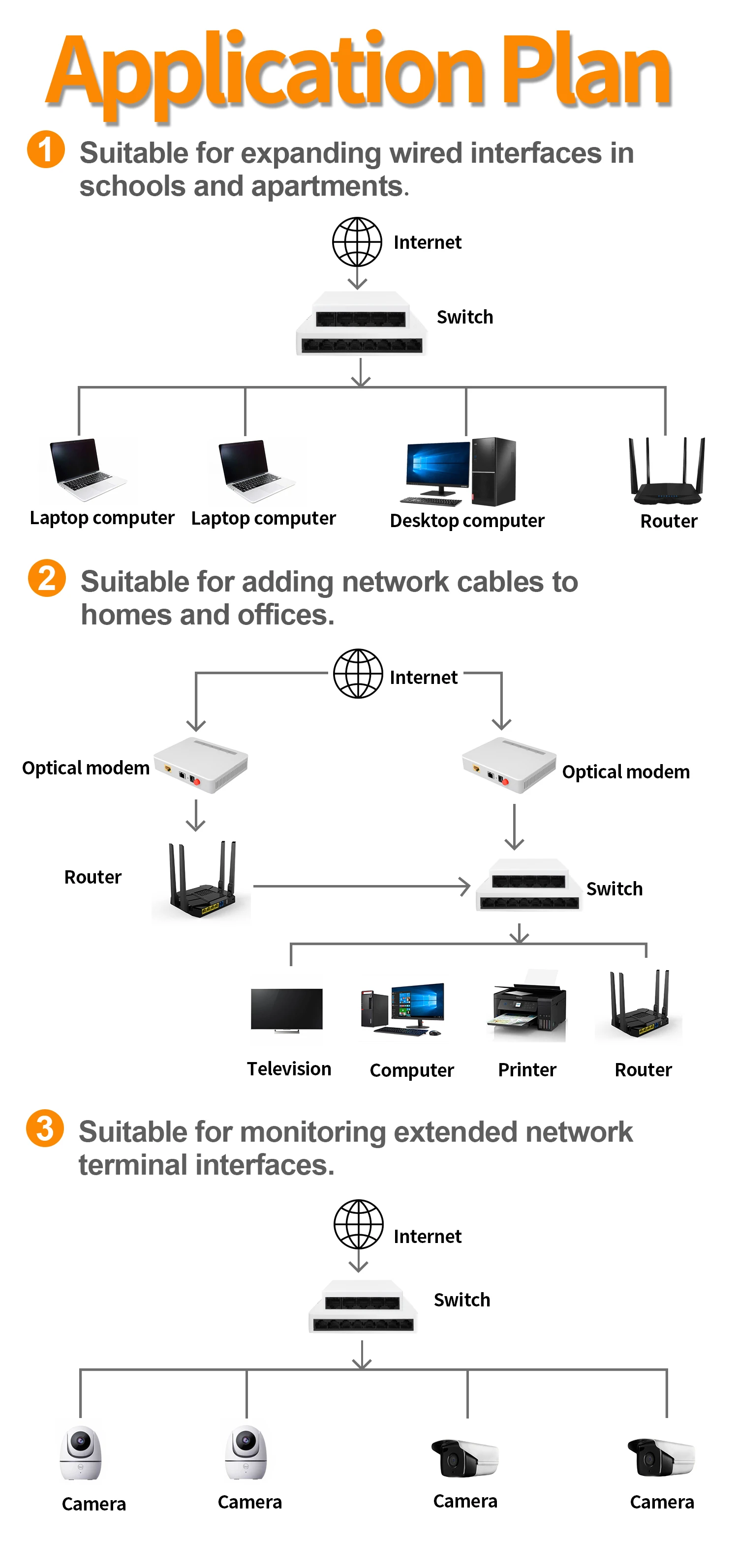 Application Plan

1 Suitable for expanding wired interfaces in schools and apartments.

Internet

Switch

Laptop computer

Laptop computer

Desktop computer

Router

2 Suitable for adding network cables to homes and offices.

Internet

Optical modem

Optical modem

Router

Switch

Television

Computer

Printer

Router

3 Suitable for monitoring extended network terminal interfaces.

Internet

Switch

Camera

Camera

Camera

Camera