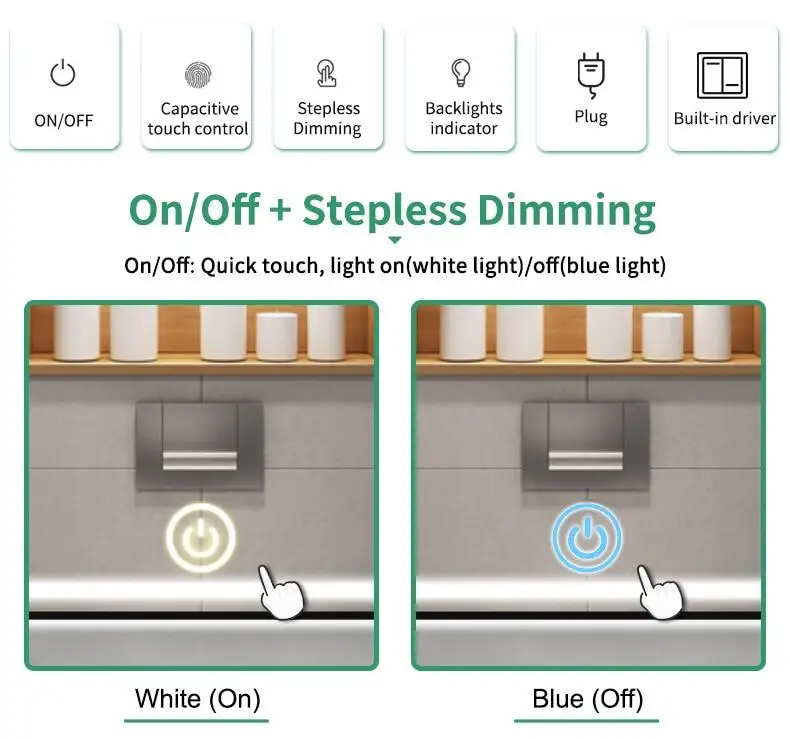 ON/OFF

Capacitive touch control

Stepless Dimming

Backlights indicator

Plug

Built-in driver

On/Off + Stepless Dimming

On/Off: Quick touch, light on(white light)/off(blue light)

White (On)

Blue (Off)