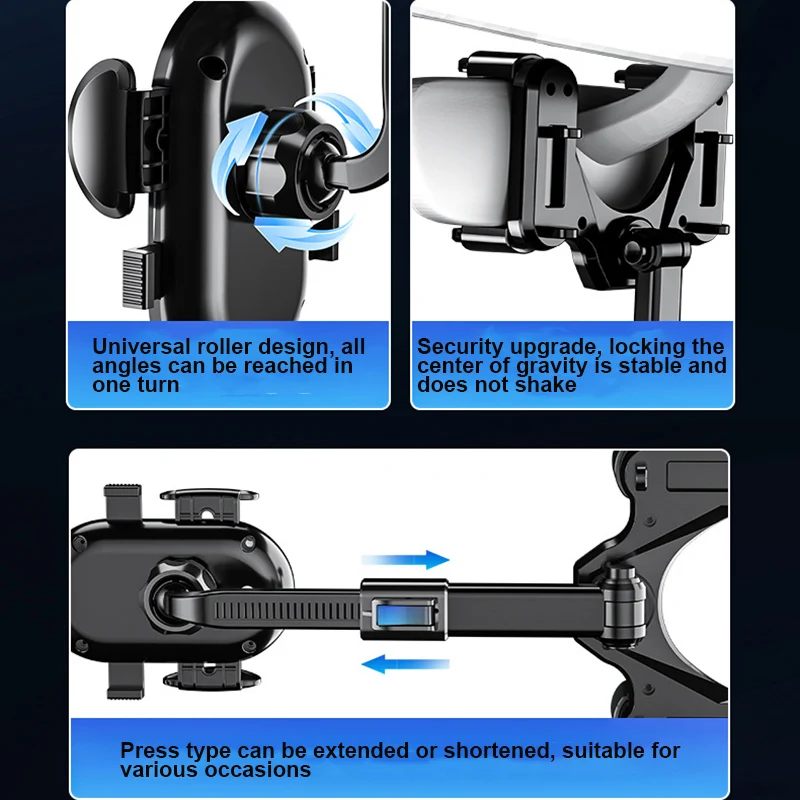 Universal roller design, all angles can be reached in one turn

Security upgrade, locking the center of gravity is stable and does not shake

Press type can be extended or shortened, suitable for various occasions