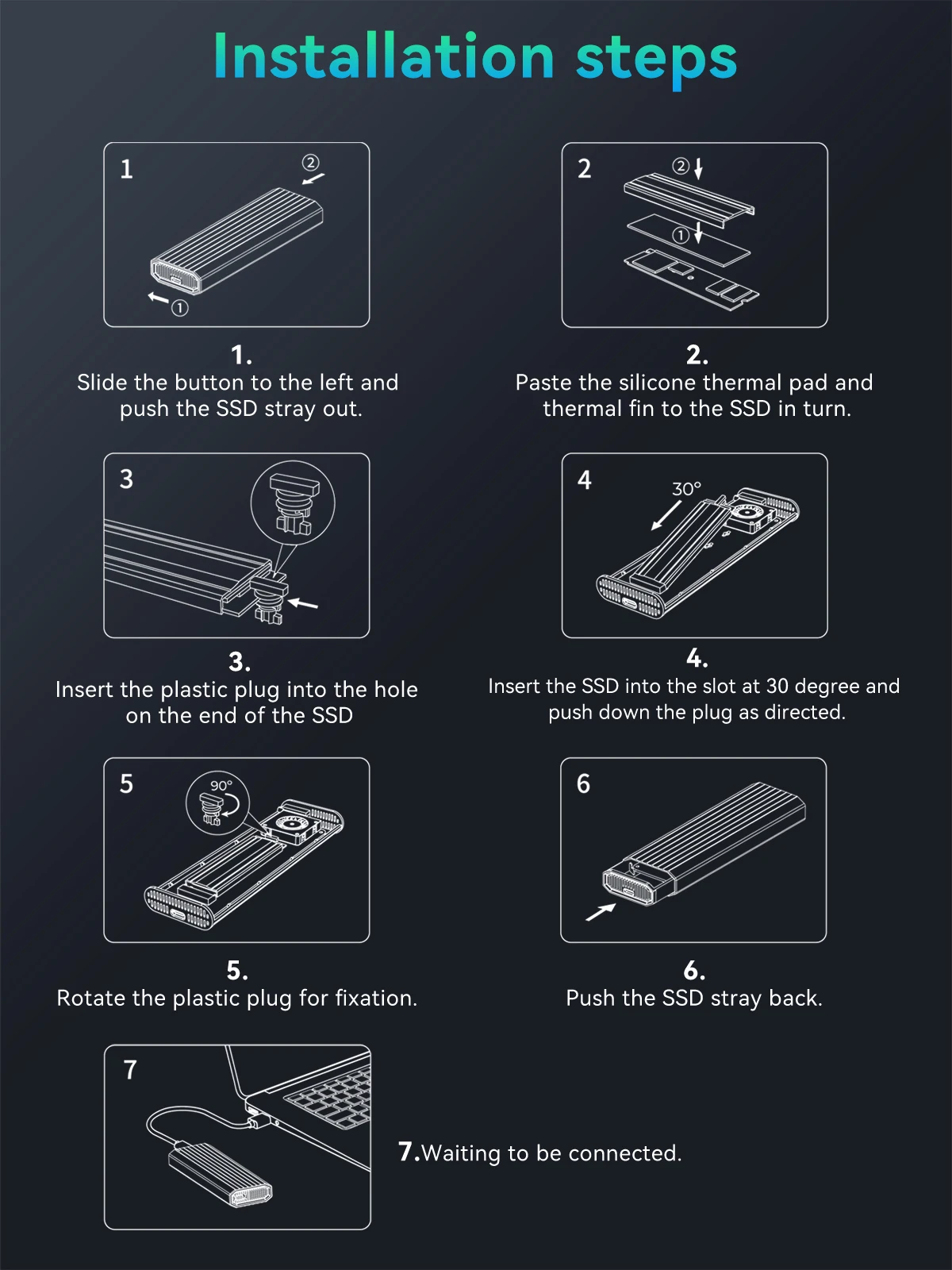 Installation steps

1

②

①

1.
Slide the button to the left and push the SSD stray out.

2

②

①

2.
Paste the silicone thermal pad and thermal fin to the SSD in turn.

3

3.
Insert the plastic plug into the hole on the end of the SSD

4

30°

4.
Insert the SSD into the slot at 30 degree and push down the plug as directed.

5

90°

5.
Rotate the plastic plug for fixation.

6

6.
Push the SSD stray back.

7

7.Waiting to be connected.