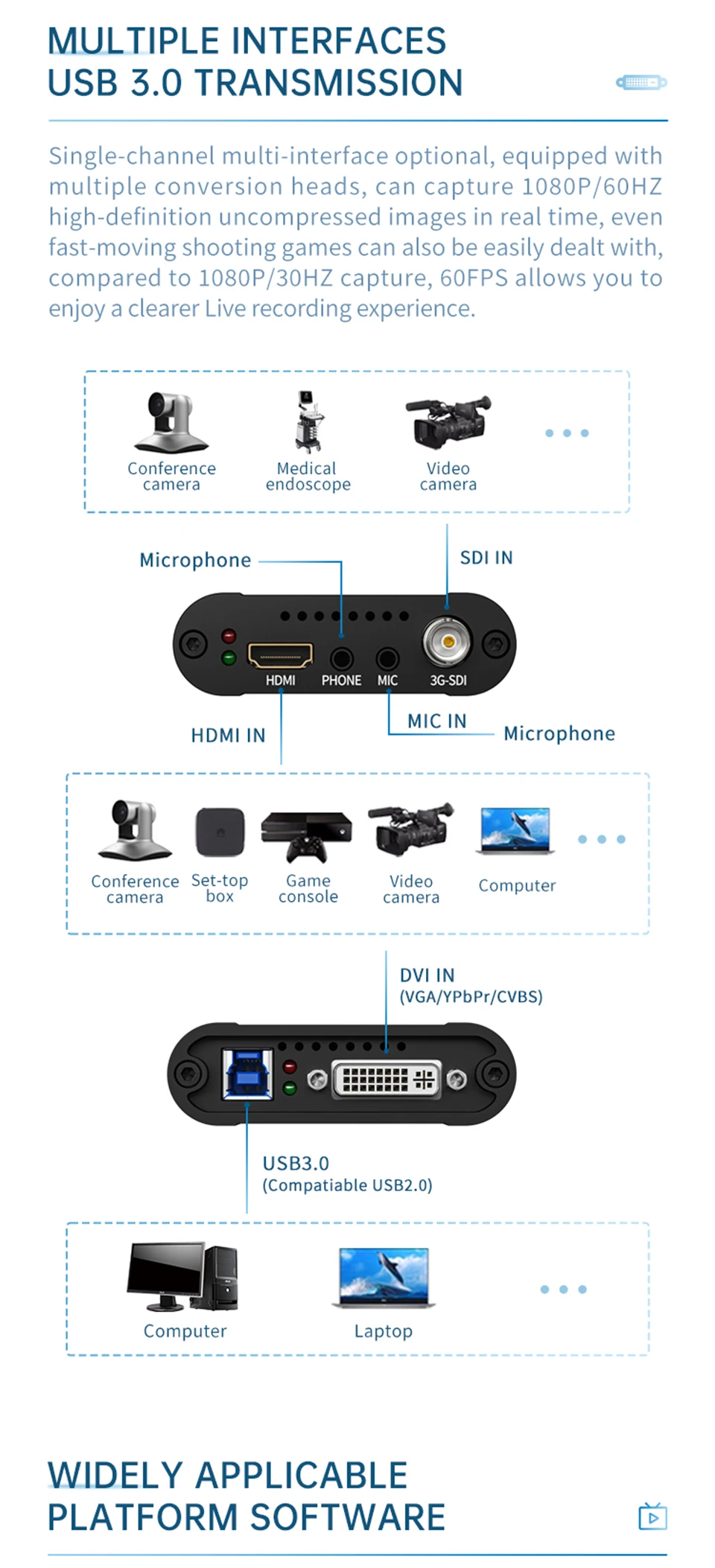 MULTIPLE INTERFACES
USB 3.0 TRANSMISSION

Single-channel multi-interface optional, equipped with multiple conversion heads, can capture 1080P/60HZ high-definition uncompressed images in real time, even fast-moving shooting games can also be easily dealt with, compared to 1080P/30HZ capture, 60FPS allows you to enjoy a clearer Live recording experience.

Conference camera
Medical endoscope
Video camera

Microphone
SDI IN

HDMI PHONE MIC 3G-SDI

HDMI IN
MIC IN
Microphone

Conference camera
Set-top box
Game console
Video camera
Computer

DVI IN
(VGA/YPbPr/CVBS)

USB3.0
(Compatiable USB2.0)

Computer
Laptop

WIDELY APPLICABLE
PLATFORM SOFTWARE