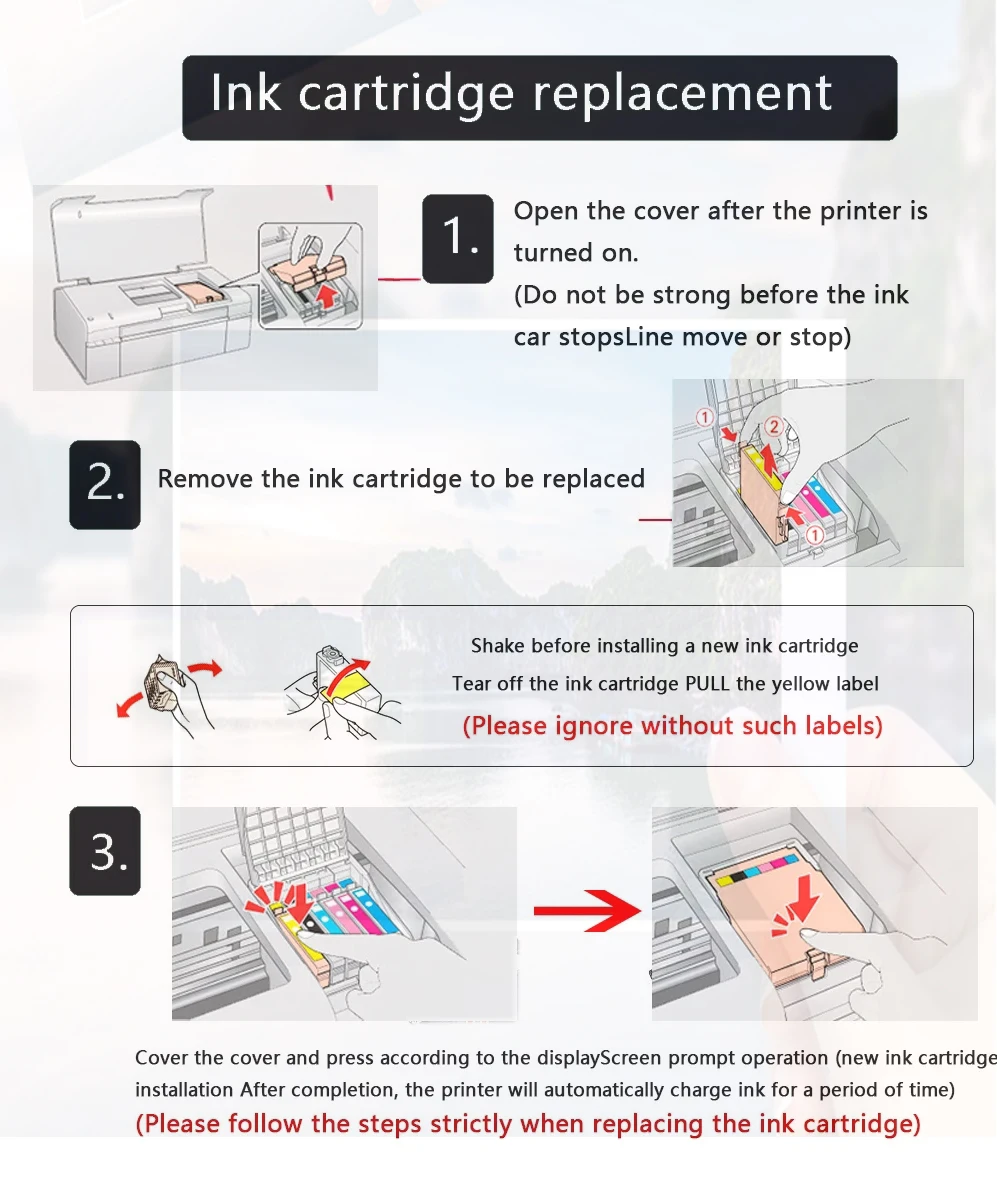 Ink cartridge replacement

1.

Open the cover after the printer is turned on.
(Do not be strong before the ink car stopsLine move or stop)

2.

Remove the ink cartridge to be replaced

①
②
①

Shake before installing a new ink cartridge
Tear off the ink cartridge PULL the yellow label
(Please ignore without such labels)

3.

Cover the cover and press according to the displayScreen prompt operation (new ink cartridge installation After completion, the printer will automatically charge ink for a period of time)
(Please follow the steps strictly when replacing the ink cartridge)