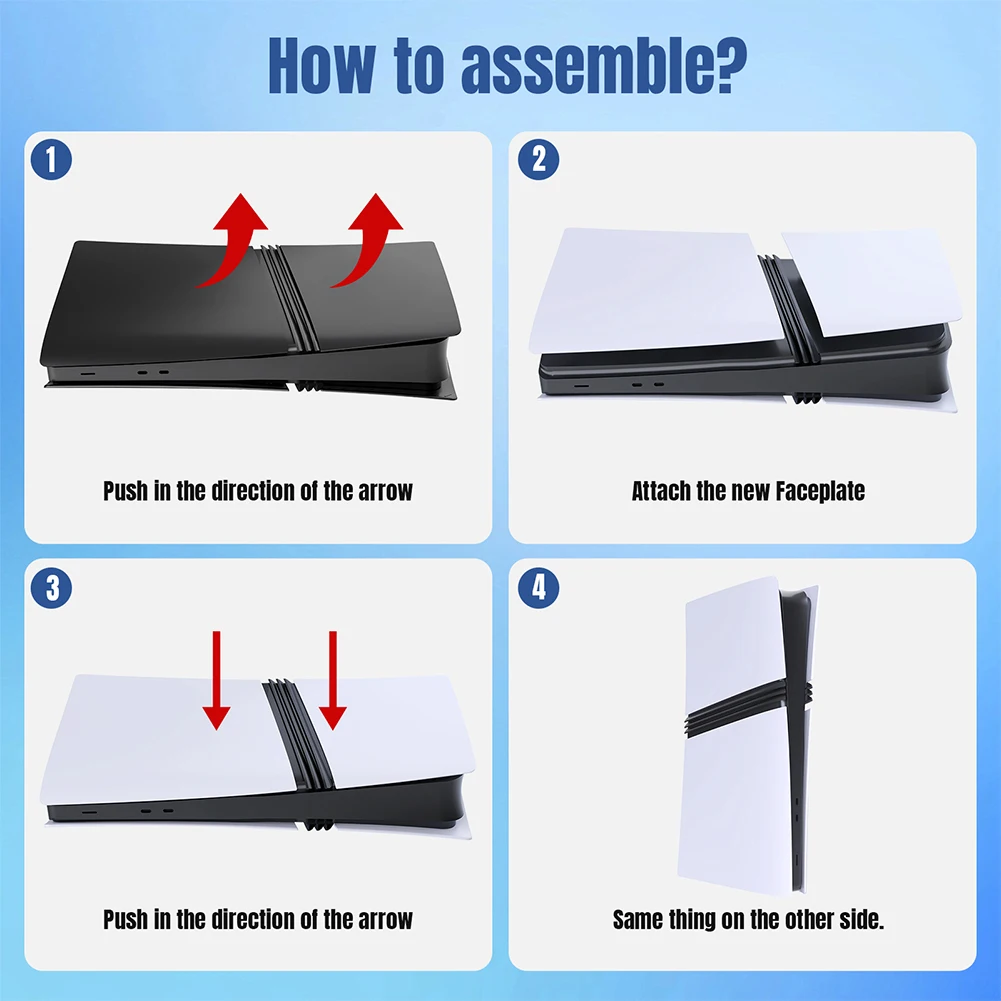 How to assemble?

1

Push in the direction of the arrow

2

Attach the new Faceplate

3

Push in the direction of the arrow

4

Same thing on the other side.