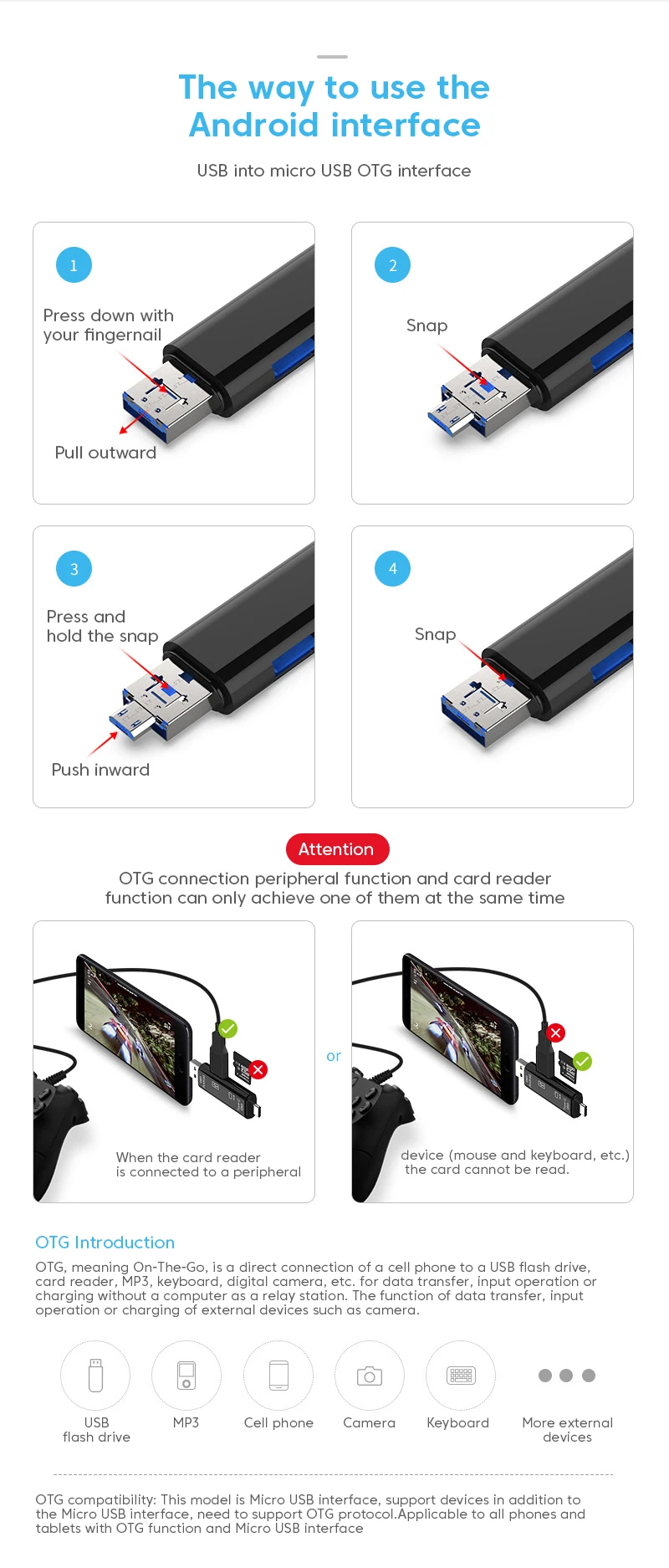 The way to use the Android interface

USB into micro USB OTG interface

1

Press down with your fingernail

Pull outward

2

Snap

3

Press and hold the snap

Push inward

4

Snap

Attention

OTG connection peripheral function and card reader function can only achieve one of them at the same time

When the card reader is connected to a peripheral

or

device (mouse and keyboard, etc.) the card cannot be read.

OTG Introduction

OTG, meaning On-The-Go, is a direct connection of a cell phone to a USB flash drive, card reader, MP3, keyboard, digital camera, etc. for data transfer, input operation or charging without a computer as a relay station. The function of data transfer, input operation or charging of external devices such as camera.

USB flash drive

MP3

Cell phone

Camera

Keyboard

More external devices

OTG compatibility: This model is Micro USB interface, support devices in addition to the Micro USB interface, need to support OTG protocol.Applicable to all phones and tablets with OTG function and Micro USB interface