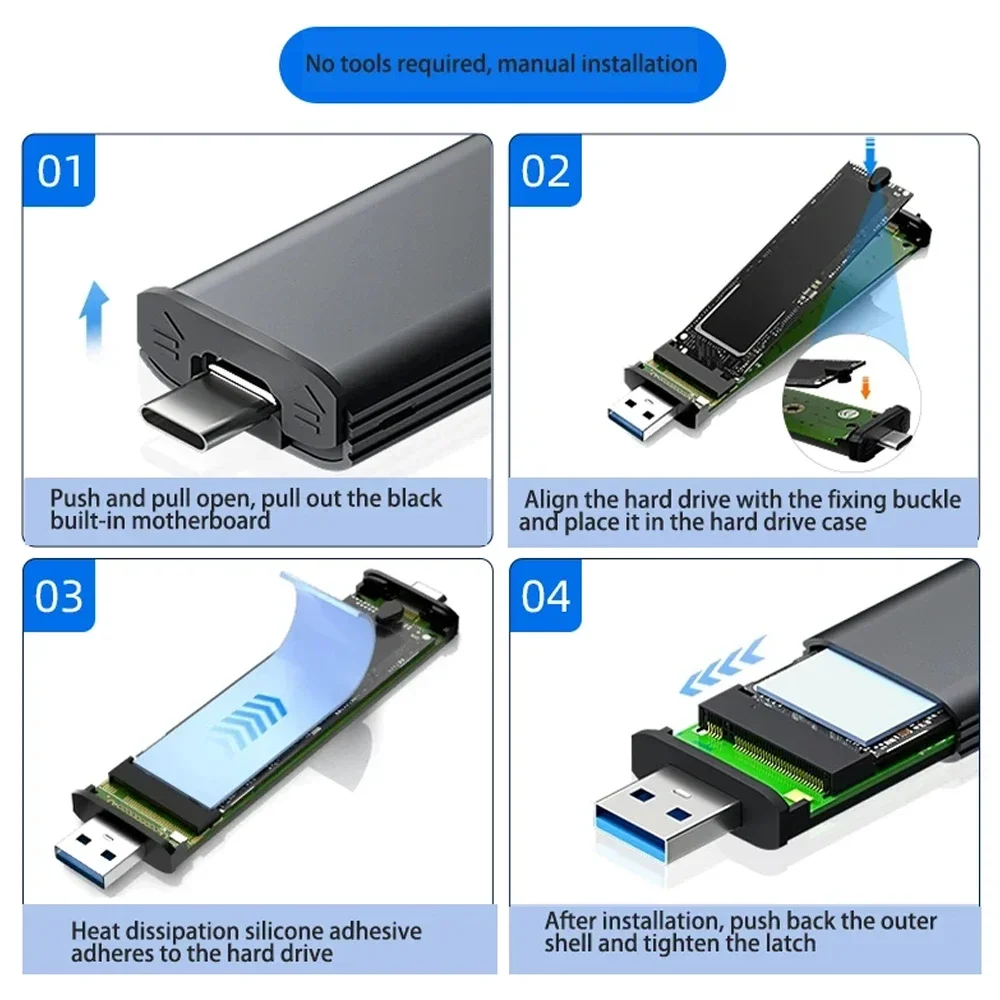 No tools required, manual installation

01

Push and pull open, pull out the black built-in motherboard

02

Align the hard drive with the fixing buckle and place it in the hard drive case

03

Heat dissipation silicone adhesive adheres to the hard drive

04

After installation, push back the outer shell and tighten the latch