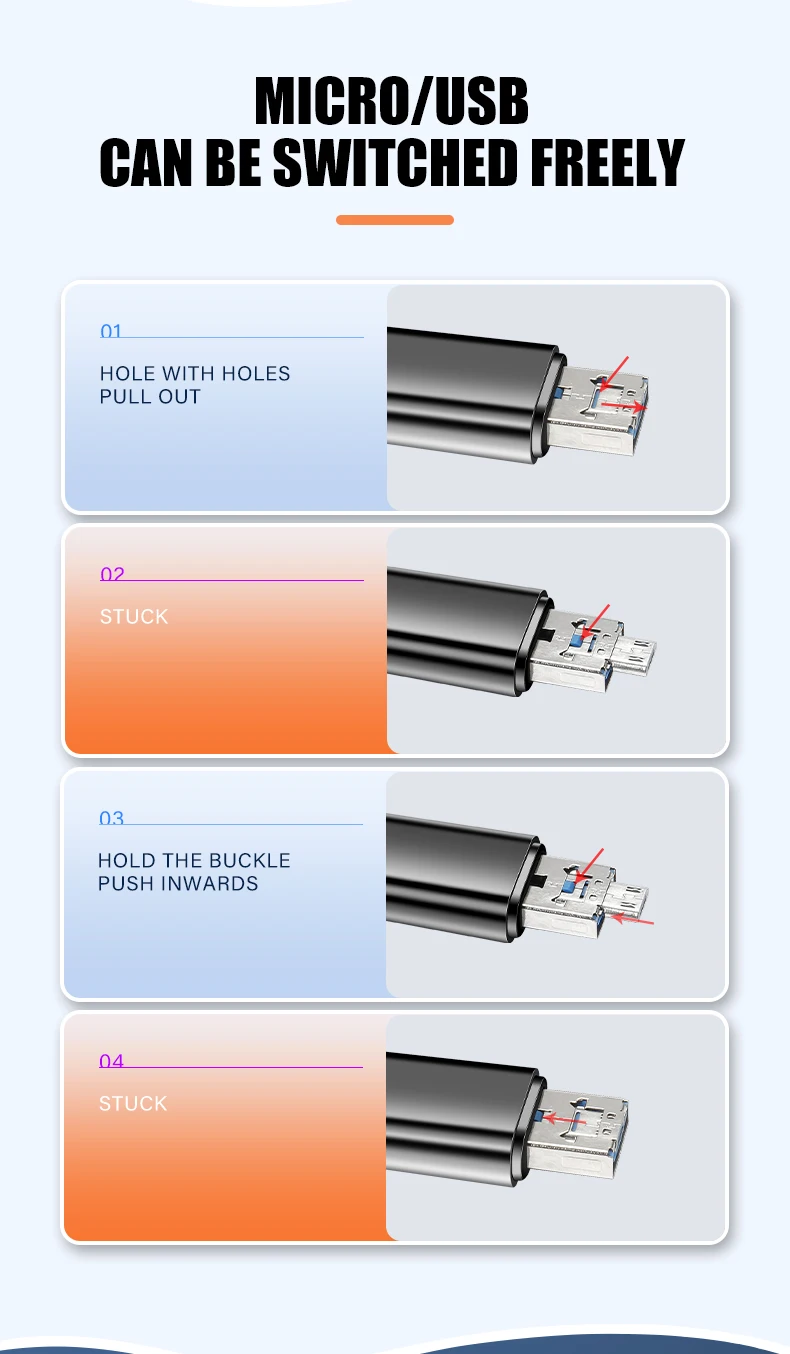 MICRO/USB
CAN BE SWITCHED FREELY

01
HOLE WITH HOLES
PULL OUT

02
STUCK

03
HOLD THE BUCKLE
PUSH INWARDS

04
STUCK