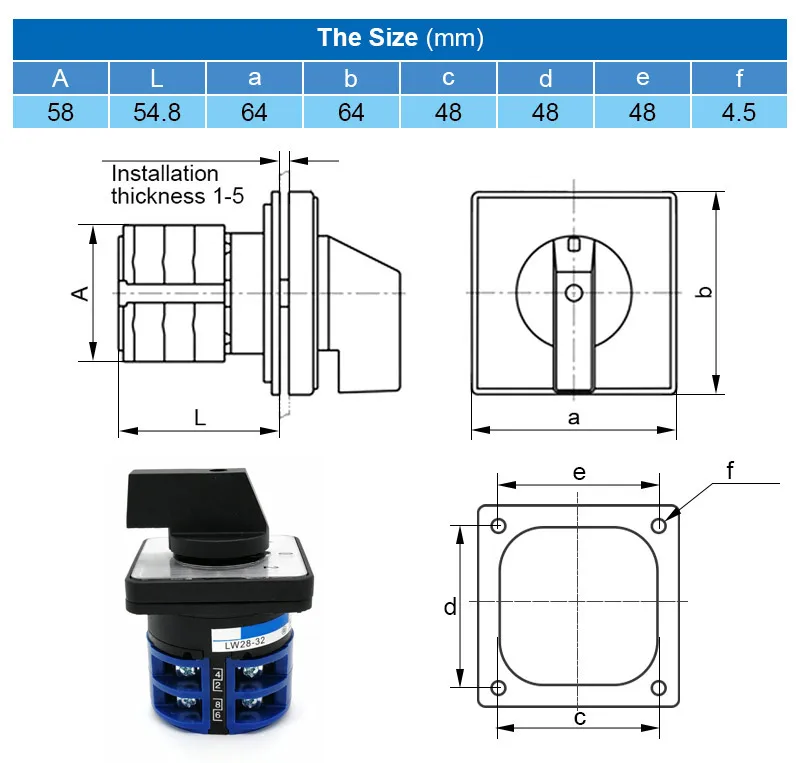 The Size (mm)

| A | L | a | b | c | d | e | f |
|---|---|---|---|---|---|---|---|
| 58 | 54.8 | 64 | 64 | 48 | 48 | 48 | 4.5 |

Installation thickness 1-5

A

L

b

a

e

f

d

c

LW28-32

4
2
8
6