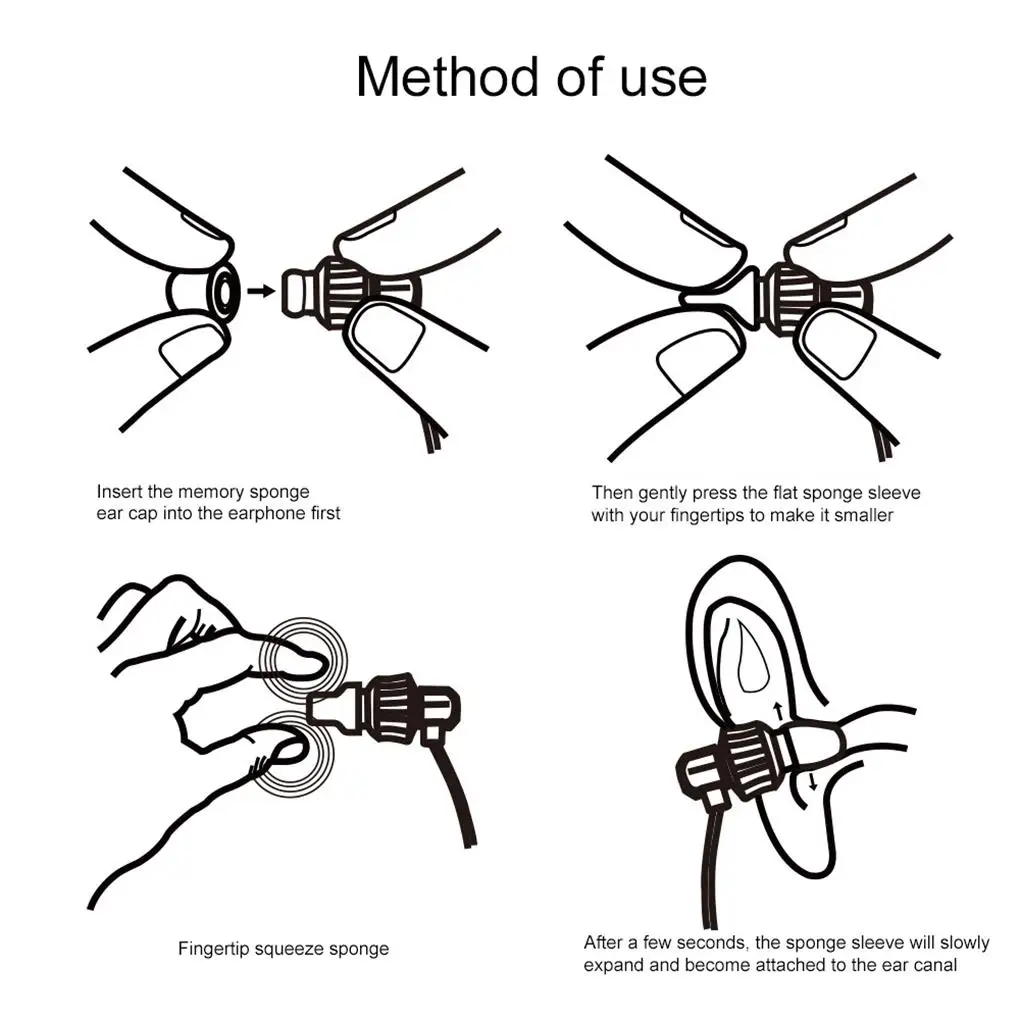 Method of use

Insert the memory sponge ear cap into the earphone first

Then gently press the flat sponge sleeve with your fingertips to make it smaller

Fingertip squeeze sponge

After a few seconds, the sponge sleeve will slowly expand and become attached to the ear canal