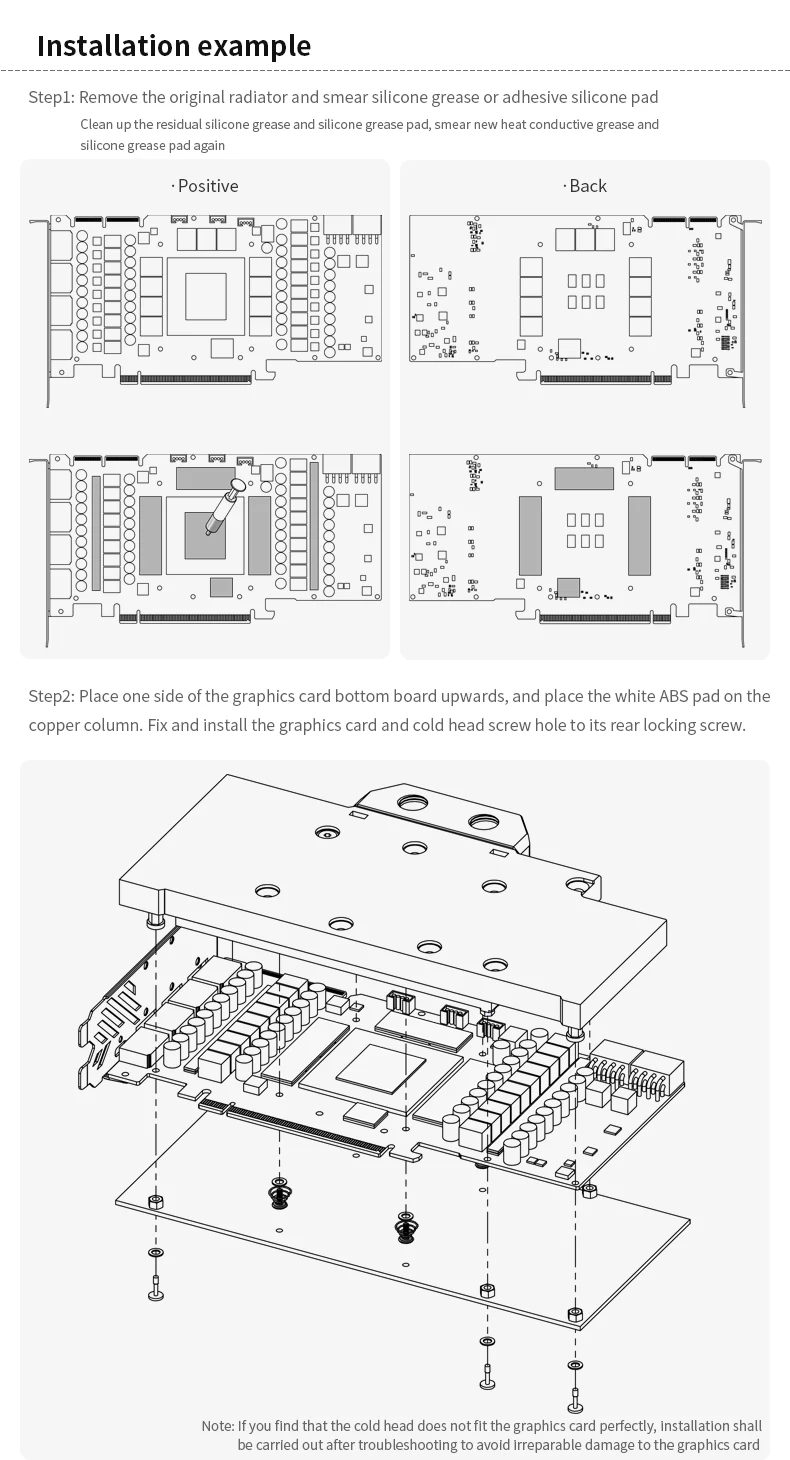 Installation example

Step1: Remove the original radiator and smear silicone grease or adhesive silicone pad

Clean up the residual silicone grease and silicone grease pad, smear new heat conductive grease and silicone grease pad again

· Positive

· Back

Step2: Place one side of the graphics card bottom board upwards, and place the white ABS pad on the copper column. Fix and install the graphics card and cold head screw hole to its rear locking screw.

Note: If you find that the cold head does not fit the graphics card perfectly, installation shall be carried out after troubleshooting to avoid irreparable damage to the graphics card