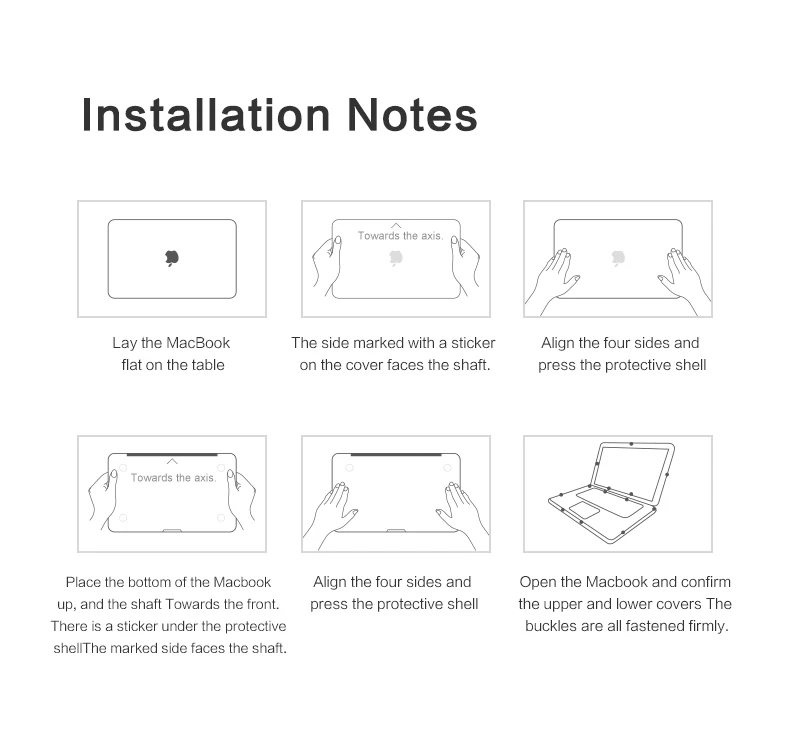 Installation Notes

Lay the MacBook flat on the table

Towards the axis.

The side marked with a sticker on the cover faces the shaft.

Align the four sides and press the protective shell

Towards the axis.

Place the bottom of the Macbook up, and the shaft Towards the front. There is a sticker under the protective shellThe marked side faces the shaft.

Align the four sides and press the protective shell

Open the Macbook and confirm the upper and lower covers The buckles are all fastened firmly.