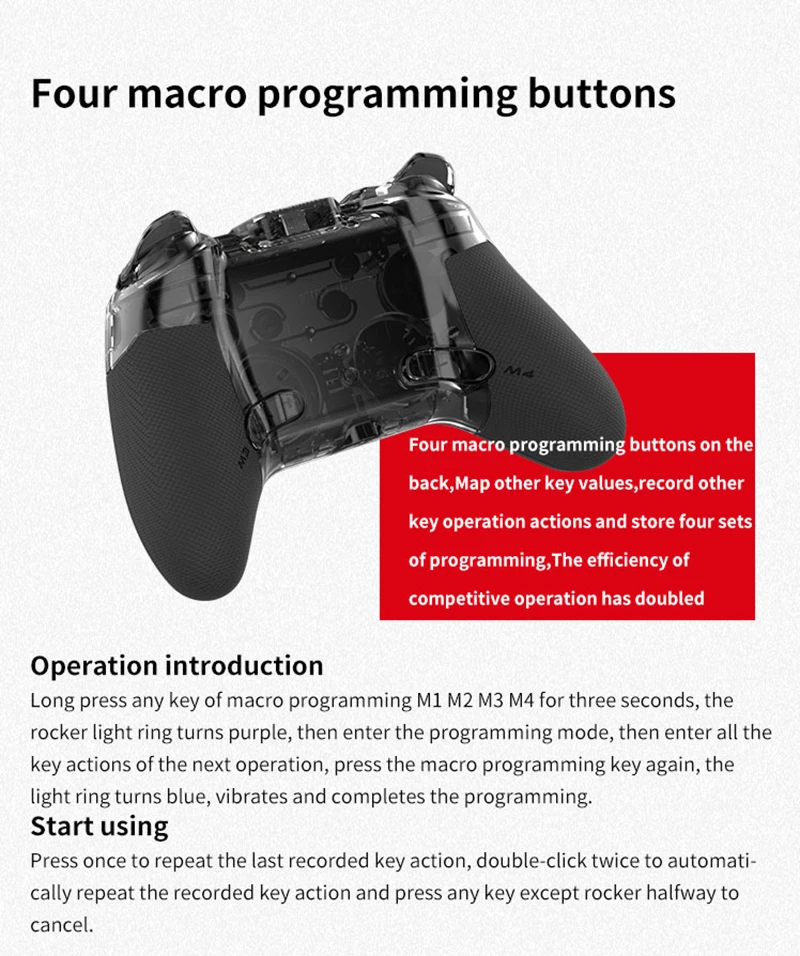 Four macro programming buttons

M4

M3

Four macro programming buttons on the back,Map other key values,record other key operation actions and store four sets of programming,The efficiency of competitive operation has doubled

Operation introduction
Long press any key of macro programming M1 M2 M3 M4 for three seconds, the rocker light ring turns purple, then enter the programming mode, then enter all the key actions of the next operation, press the macro programming key again, the light ring turns blue, vibrates and completes the programming.

Start using
Press once to repeat the last recorded key action, double-click twice to automatically repeat the recorded key action and press any key except rocker halfway to cancel.