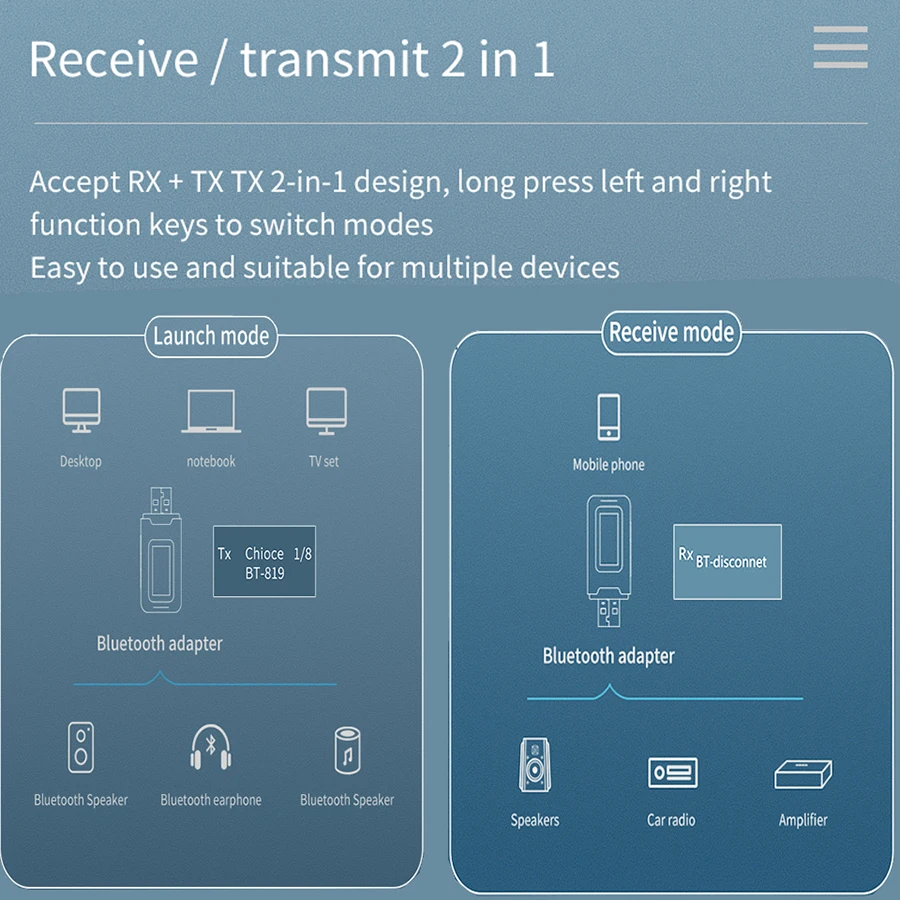 Receive / transmit 2 in 1

Accept RX + TX TX 2-in-1 design, long press left and right function keys to switch modes
Easy to use and suitable for multiple devices

Launch mode

Desktop

notebook

TV set

Tx Chioce 1/8
BT-819

Bluetooth adapter

Bluetooth Speaker

Bluetooth earphone

Bluetooth Speaker

Receive mode

Mobile phone

Rx BT-disconnet

Bluetooth adapter

Speakers

Car radio

Amplifier