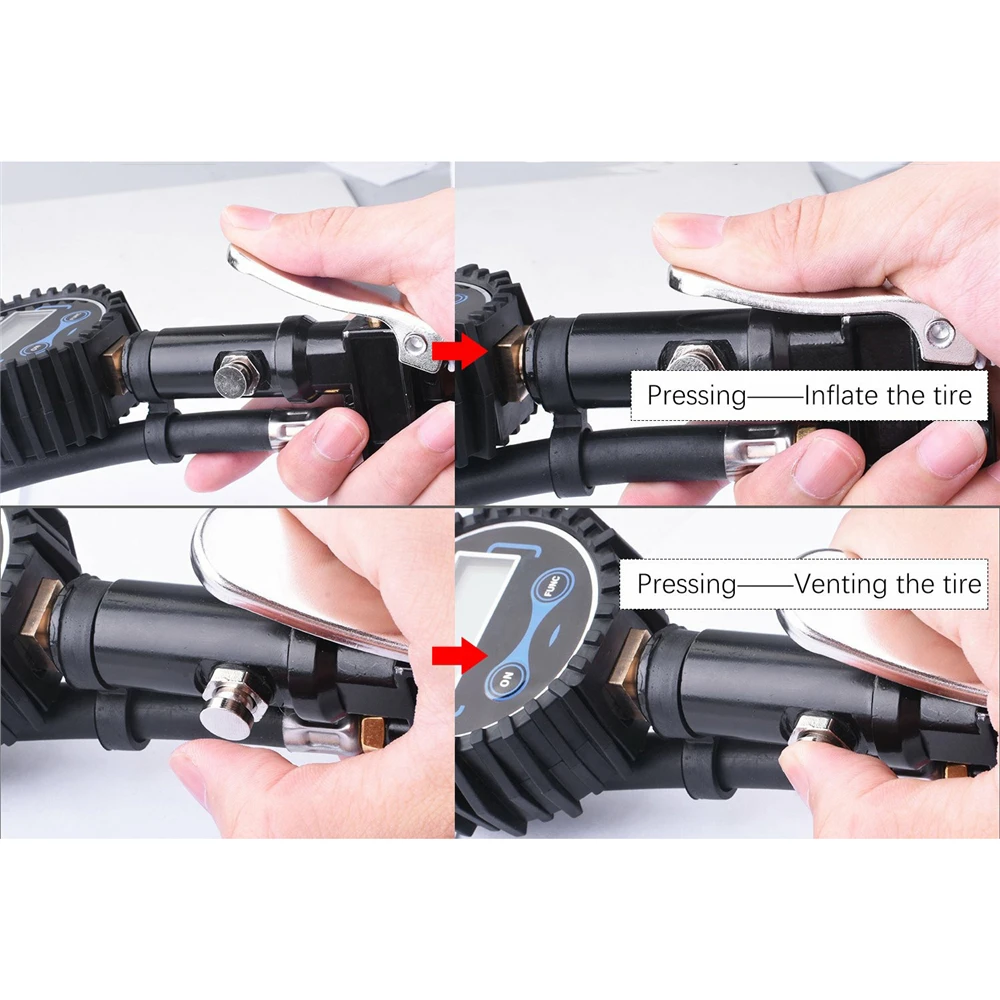 Pressing——Inflate the tire

Pressing——Venting the tire

FUNC

ON