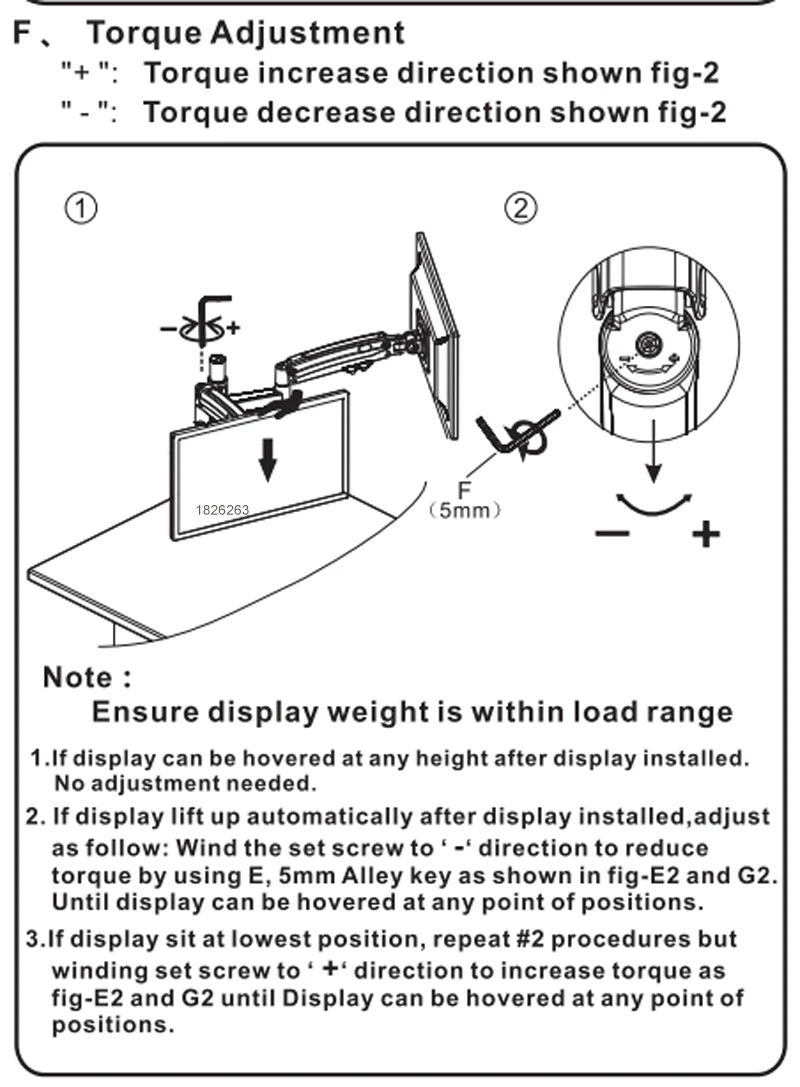 F、 Torque Adjustment
"+ ": Torque increase direction shown fig-2
" - ": Torque decrease direction shown fig-2

①
②
−
+
1826263
F
(5mm)
−
+

Note :
Ensure display weight is within load range

1.If display can be hovered at any height after display installed. No adjustment needed.
2. If display lift up automatically after display installed,adjust as follow: Wind the set screw to ' -' direction to reduce torque by using E, 5mm Alley key as shown in fig-E2 and G2. Until display can be hovered at any point of positions.
3.If display sit at lowest position, repeat #2 procedures but winding set screw to ' +' direction to increase torque as fig-E2 and G2 until Display can be hovered at any point of positions.