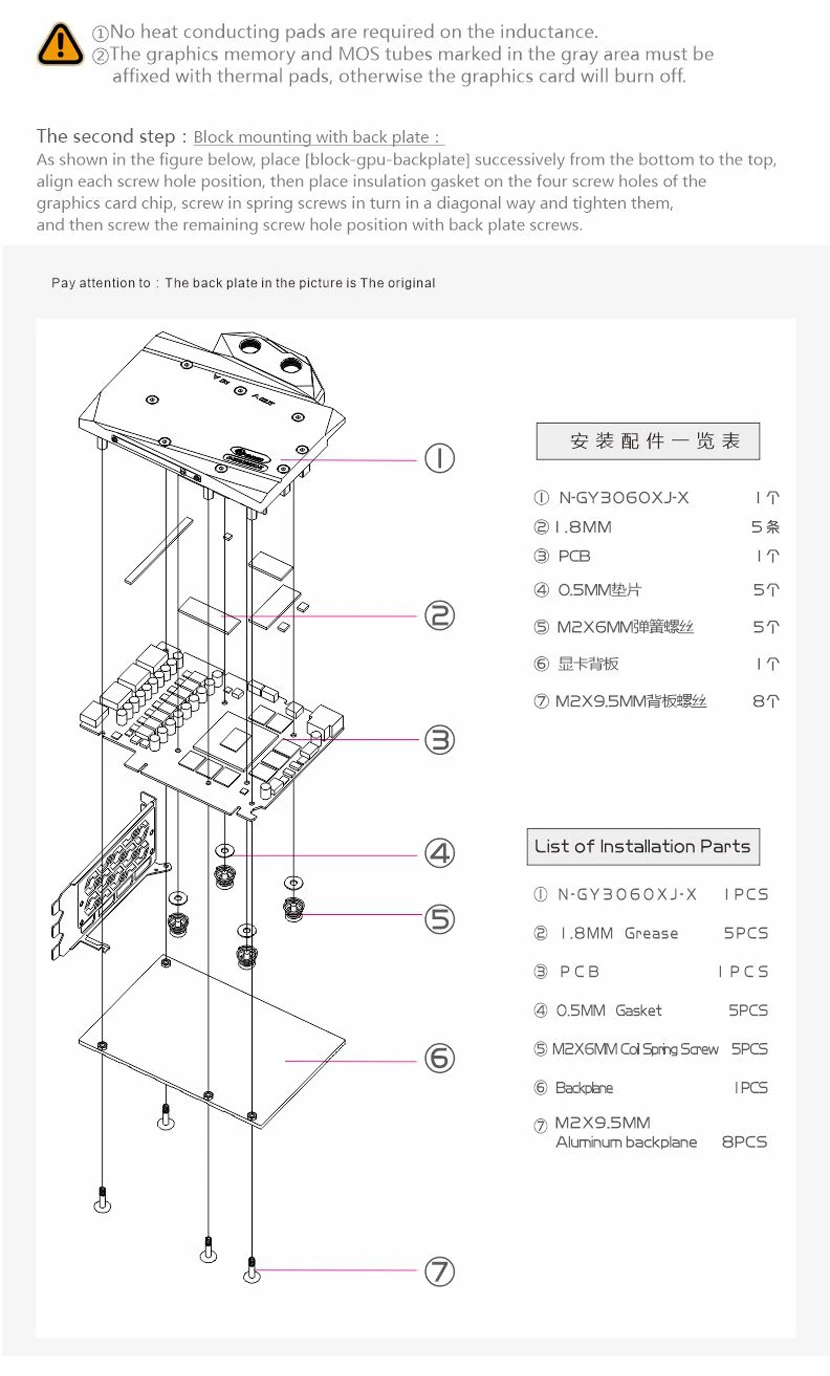 ①No heat conducting pads are required on the inductance.
②The graphics memory and MOS tubes marked in the gray area must be affixed with thermal pads, otherwise the graphics card will burn off.

The second step : Block mounting with back plate :
As shown in the figure below, place [block-gpu-backplate] successively from the bottom to the top, align each screw hole position, then place insulation gasket on the four screw holes of the graphics card chip, screw in spring screws in turn in a diagonal way and tighten them, and then screw the remaining screw hole position with back plate screws.

Pay attention to : The back plate in the picture is The original

①
②
③
④
⑤
⑥
⑦

安装配件一览表

| | |
|---|---|
| ① N-GY3060XJ-X | 1个 |
| ② 1.8MM | 5条 |
| ③ PCB | 1个 |
| ④ 0.5MM垫片 | 5个 |
| ⑤ M2X6MM弹簧螺丝 | 5个 |
| ⑥ 显卡背板 | 1个 |
| ⑦ M2X9.5MM背板螺丝 | 8个 |

List of Installation Parts

| | |
|---|---|
| ① N-GY3060XJ-X | 1PCS |
| ② 1.8MM Grease | 5PCS |
| ③ PCB | 1PCS |
| ④ 0.5MM Gasket | 5PCS |
| ⑤ M2X6MM Coil Spring Screw | 5PCS |
| ⑥ Backplane | 1PCS |
| ⑦ M2X9.5MM Aluminum backplane | 8PCS |