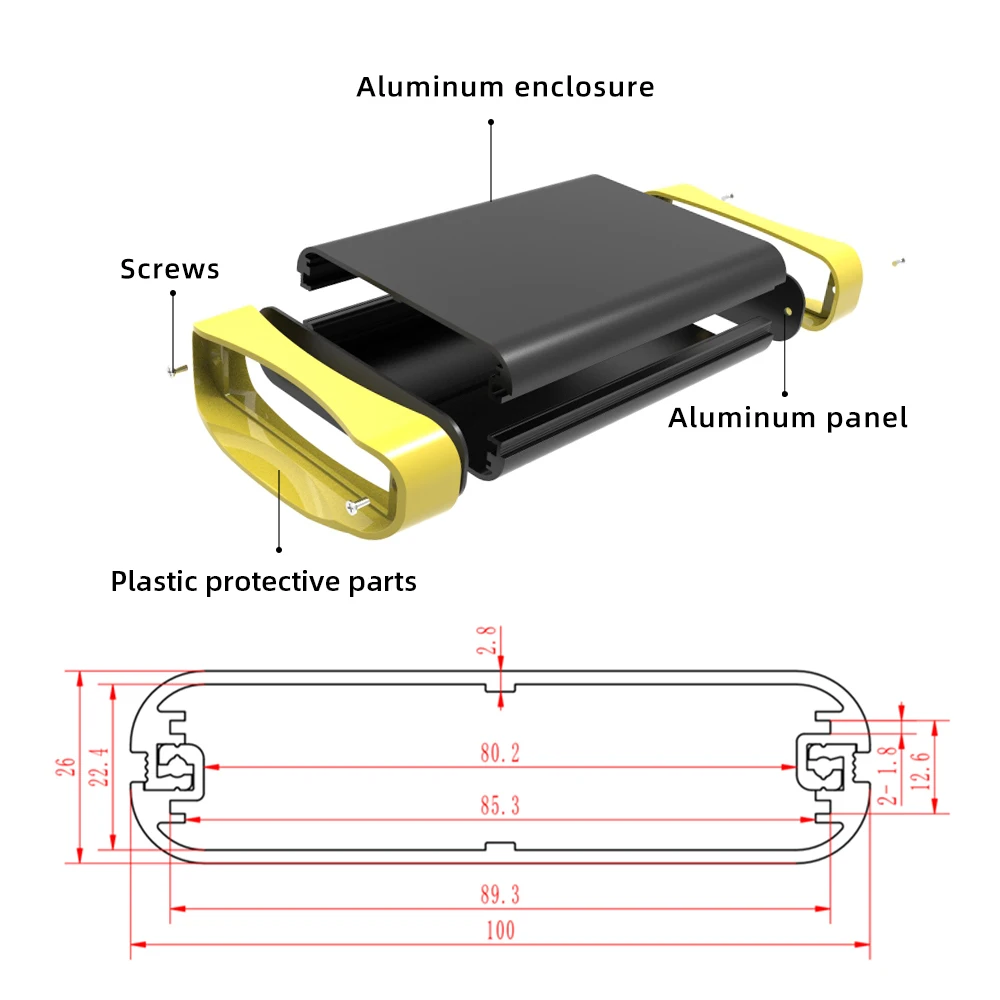 Aluminum enclosure

Screws

Aluminum panel

Plastic protective parts

2.8

26

22.4

80.2

85.3

2-1.8

12.6

89.3

100