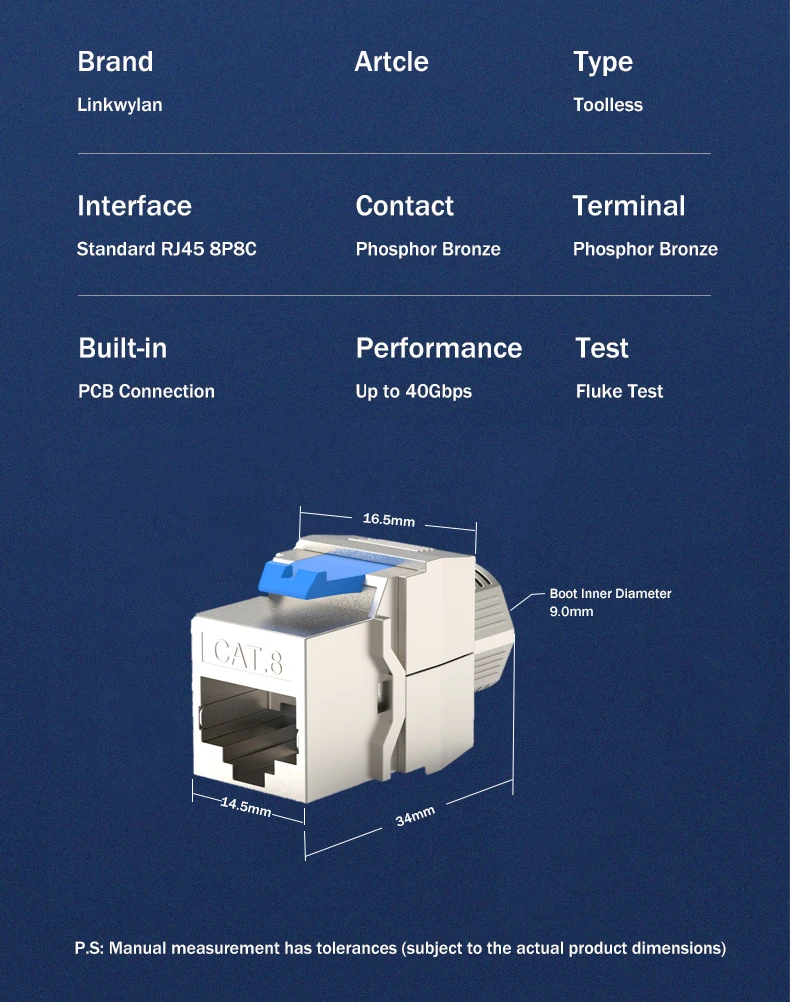 Brand
Linkwylan

Artcle

Type
Toolless

Interface
Standard RJ45 8P8C

Contact
Phosphor Bronze

Terminal
Phosphor Bronze

Built-in
PCB Connection

Performance
Up to 40Gbps

Test
Fluke Test

16.5mm

Boot Inner Diameter
9.0mm

CAT.8

14.5mm

34mm

P.S: Manual measurement has tolerances (subject to the actual product dimensions)