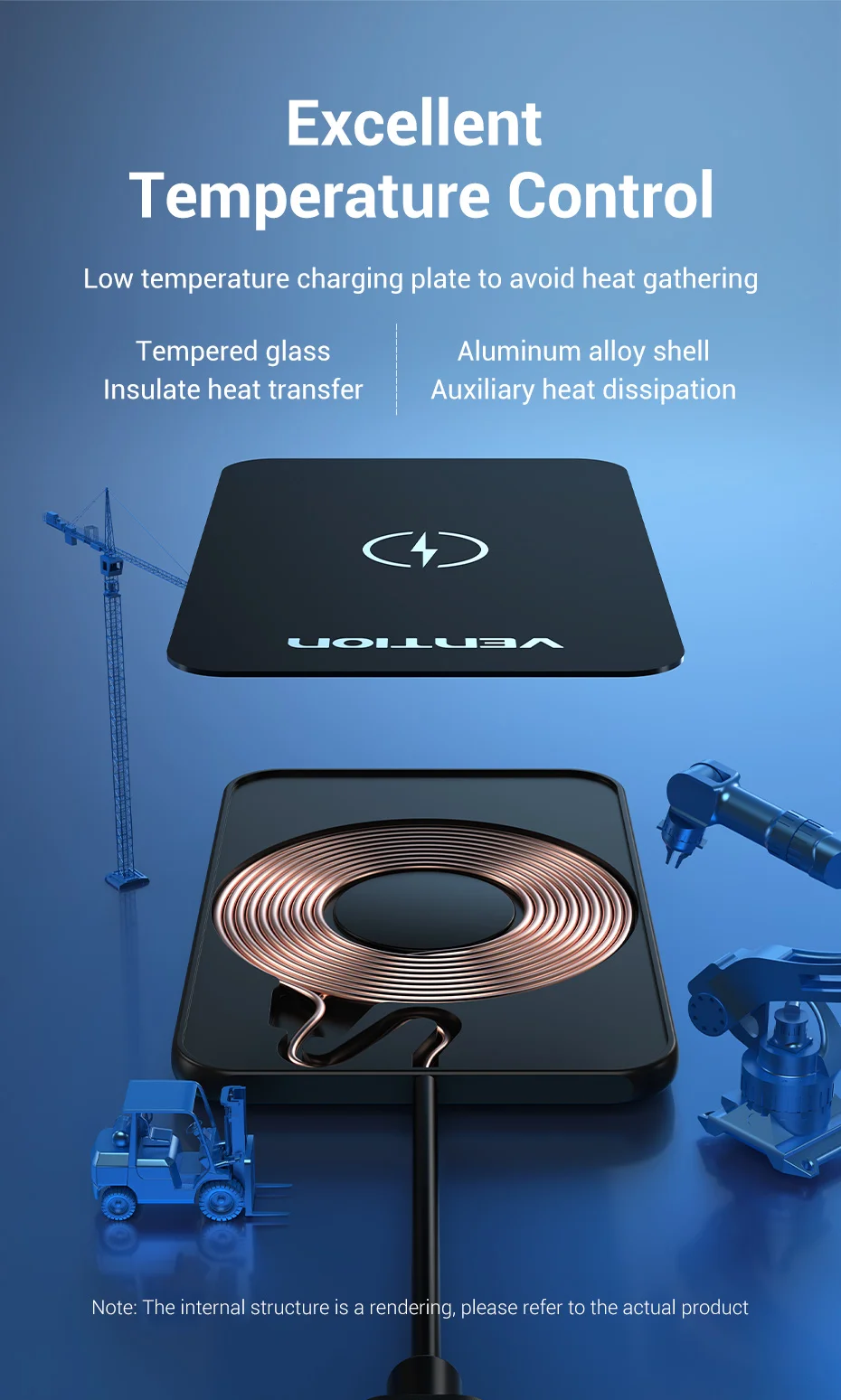 Excellent Temperature Control

Low temperature charging plate to avoid heat gathering

Tempered glass
Insulate heat transfer

Aluminum alloy shell
Auxiliary heat dissipation

VENTION

Note: The internal structure is a rendering, please refer to the actual product