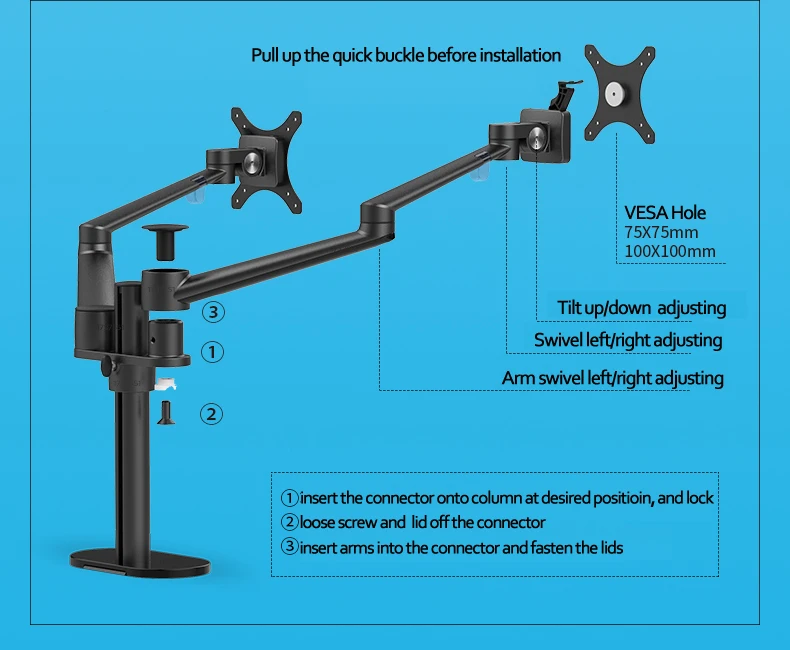 Pull up the quick buckle before installation

VESA Hole
75X75mm
100X100mm

Tilt up/down adjusting
Swivel left/right adjusting
Arm swivel left/right adjusting

③
①
②

①insert the connector onto column at desired positioin, and lock
②loose screw and lid off the connector
③insert arms into the connector and fasten the lids