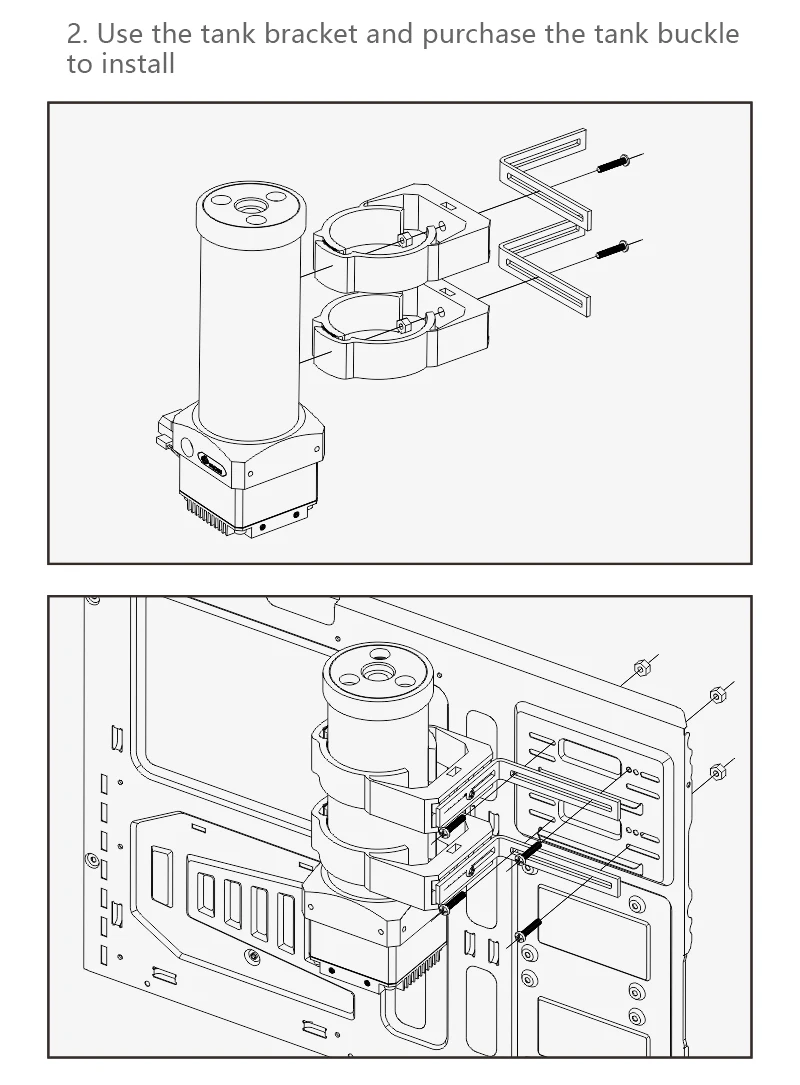 2. Use the tank bracket and purchase the tank buckle to install