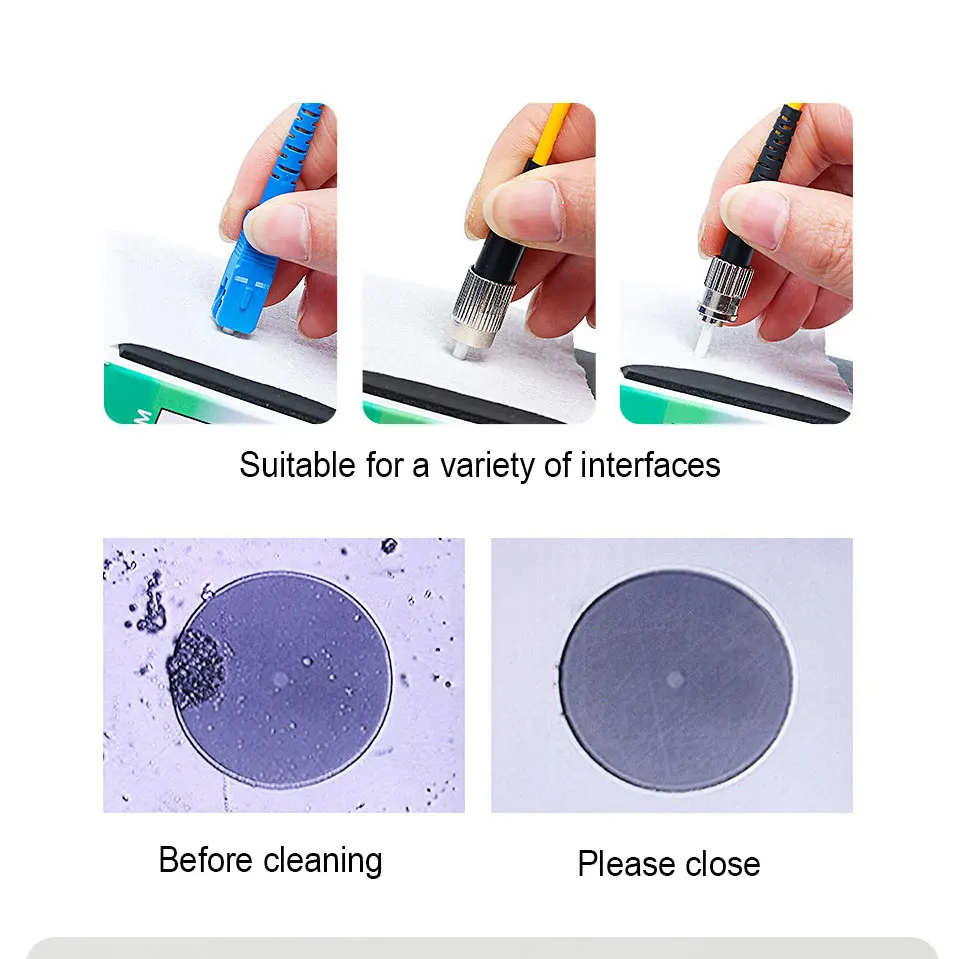 Suitable for a variety of interfaces

Before cleaning

Please close