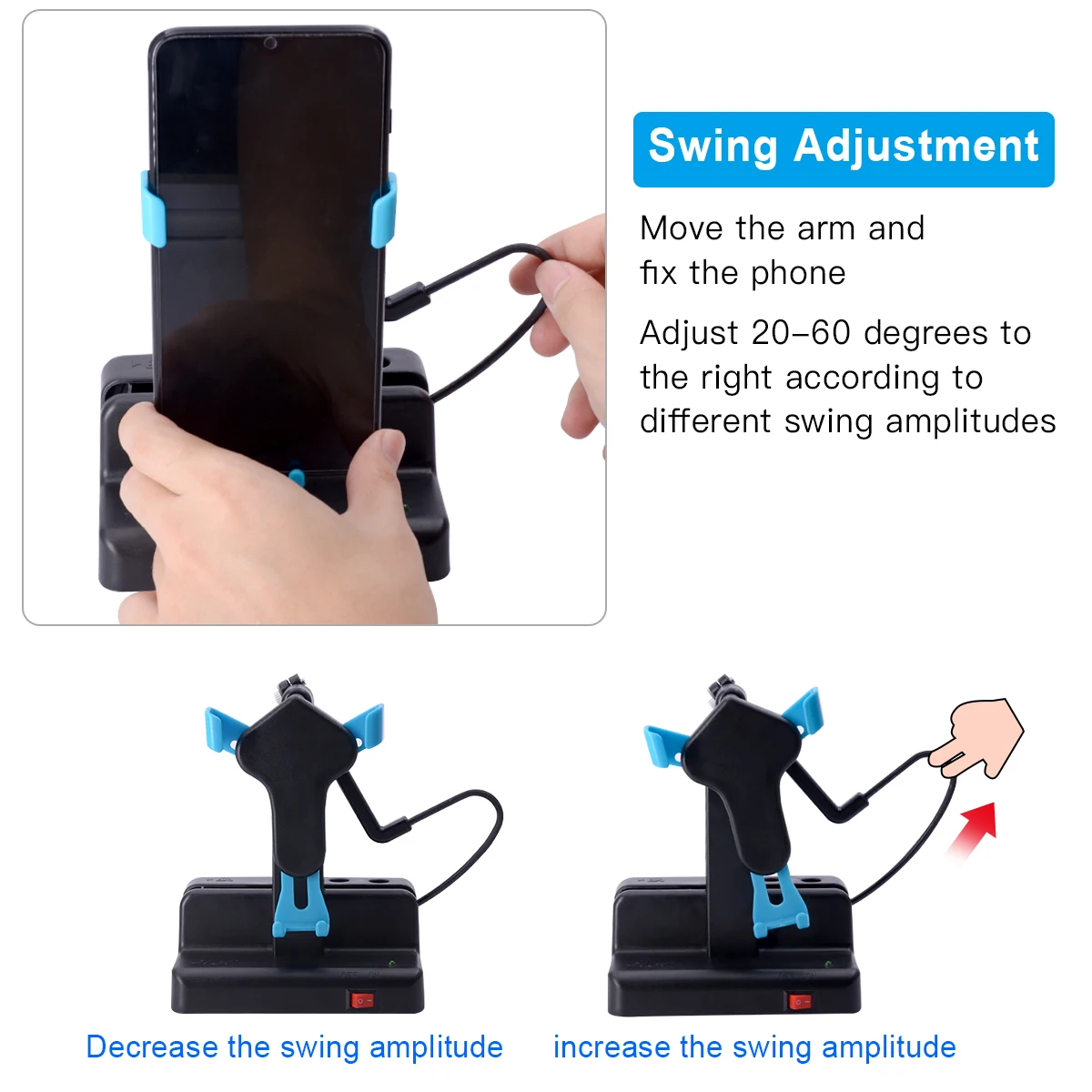 Swing Adjustment

Move the arm and fix the phone

Adjust 20-60 degrees to the right according to different swing amplitudes

Decrease the swing amplitude

increase the swing amplitude