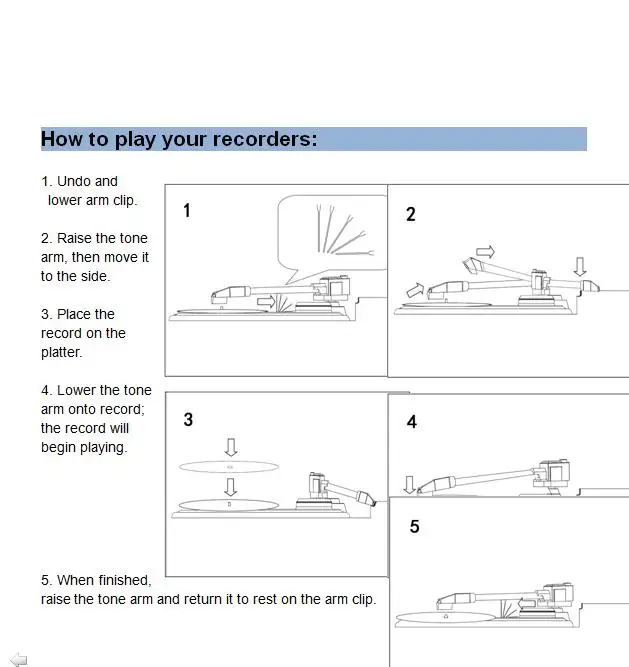 How to play your recorders:

1. Undo and lower arm clip.

2. Raise the tone arm, then move it to the side.

3. Place the record on the platter.

4. Lower the tone arm onto record; the record will begin playing.

5. When finished, raise the tone arm and return it to rest on the arm clip.

1

2

3

4

5