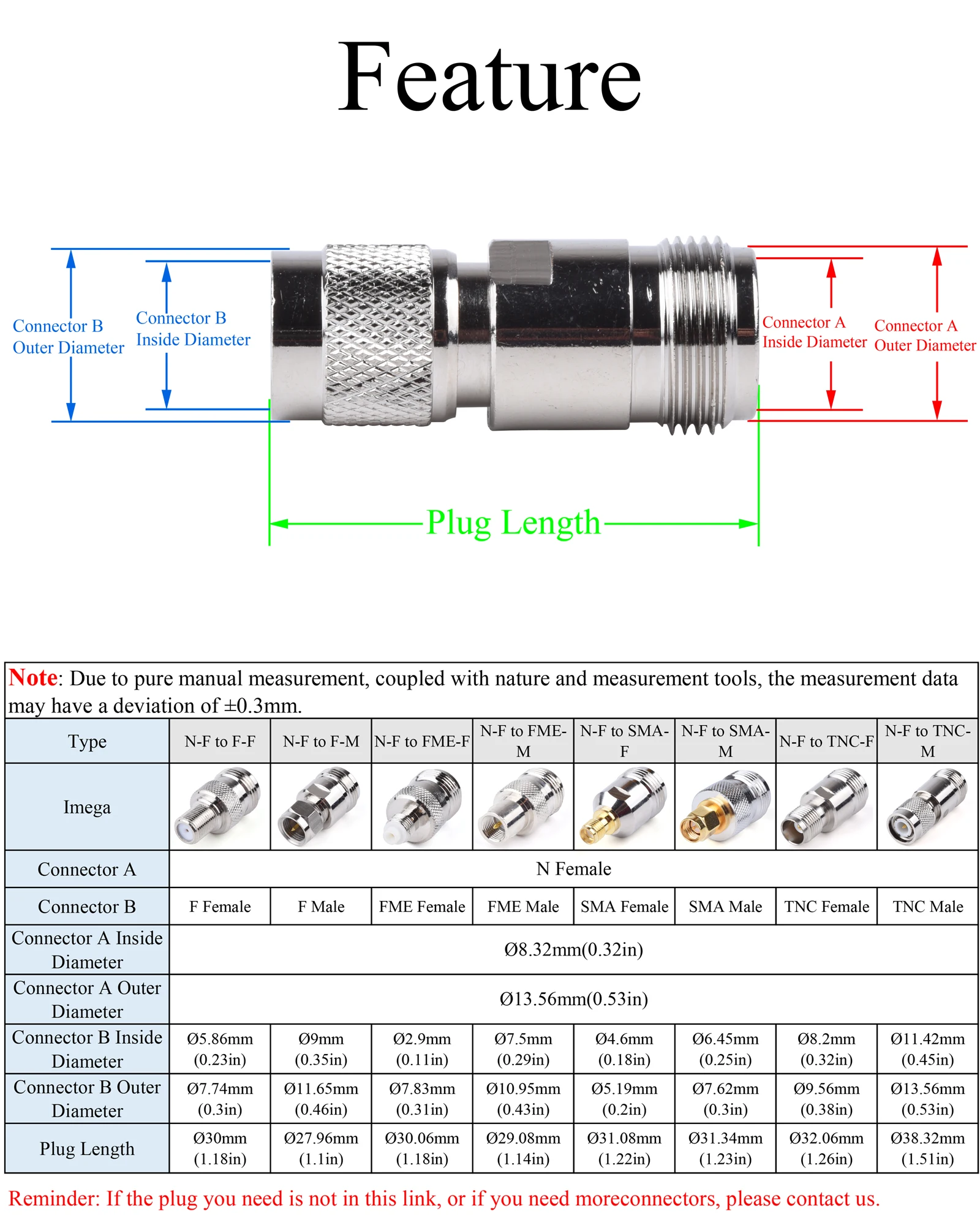 Feature

Connector B Outer Diameter

Connector B Inside Diameter

Connector A Inside Diameter

Connector A Outer Diameter

Plug Length

Note: Due to pure manual measurement, coupled with nature and measurement tools, the measurement data may have a deviation of ±0.3mm.

| Type | N-F to F-F | N-F to F-M | N-F to FME-F | N-F to FME-M | N-F to SMA-F | N-F to SMA-M | N-F to TNC-F | N-F to TNC-M |
|---|---|---|---|---|---|---|---|---|
| Imega | | | | | | | | |
| Connector A | N Female | | | | | | | |
| Connector B | F Female | F Male | FME Female | FME Male | SMA Female | SMA Male | TNC Female | TNC Male |
| Connector A Inside Diameter | Ø8.32mm(0.32in) | | | | | | | |
| Connector A Outer Diameter | Ø13.56mm(0.53in) | | | | | | | |
| Connector B Inside Diameter | Ø5.86mm (0.23in) | Ø9mm (0.35in) | Ø2.9mm (0.11in) | Ø7.5mm (0.29in) | Ø4.6mm (0.18in) | Ø6.45mm (0.25in) | Ø8.2mm (0.32in) | Ø11.42mm (0.45in) |
| Connector B Outer Diameter | Ø7.74mm (0.3in) | Ø11.65mm (0.46in) | Ø7.83mm (0.31in) | Ø10.95mm (0.43in) | Ø5.19mm (0.2in) | Ø7.62mm (0.3in) | Ø9.56mm (0.38in) | Ø13.56mm (0.53in) |
| Plug Length | Ø30mm (1.18in) | Ø27.96mm (1.1in) | Ø30.06mm (1.18in) | Ø29.08mm (1.14in) | Ø31.08mm (1.22in) | Ø31.34mm (1.23in) | Ø32.06mm (1.26in) | Ø38.32mm (1.51in) |

Reminder: If the plug you need is not in this link, or if you need moreconnectors, please contact us.