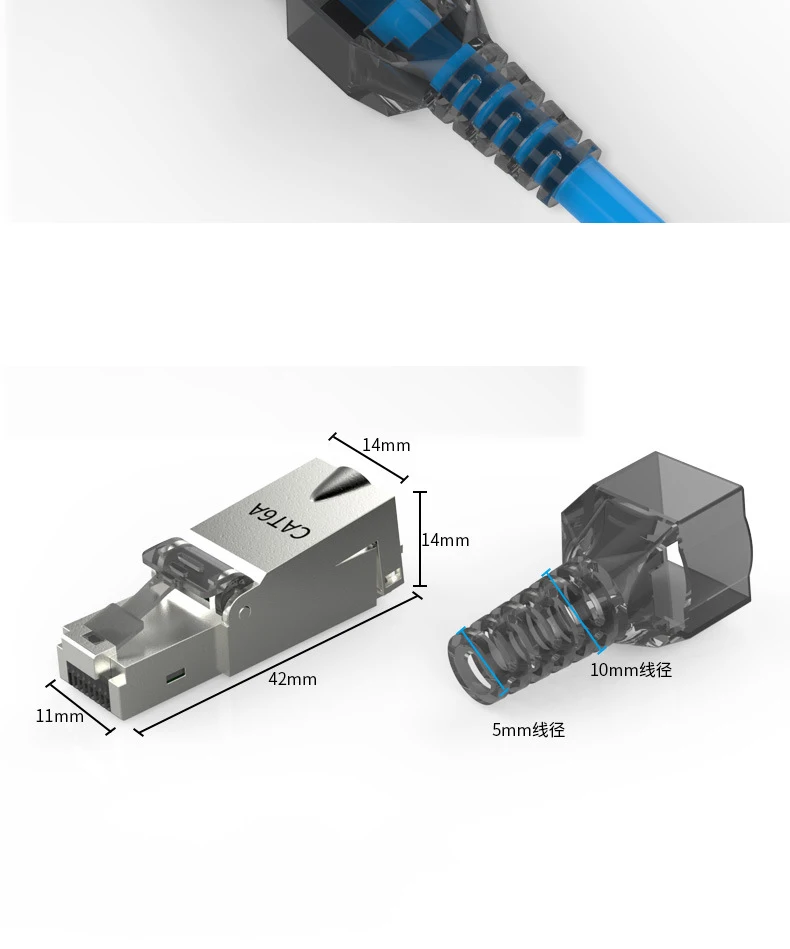 14mm

CAT6A

14mm

42mm

11mm

10mm线径

5mm线径