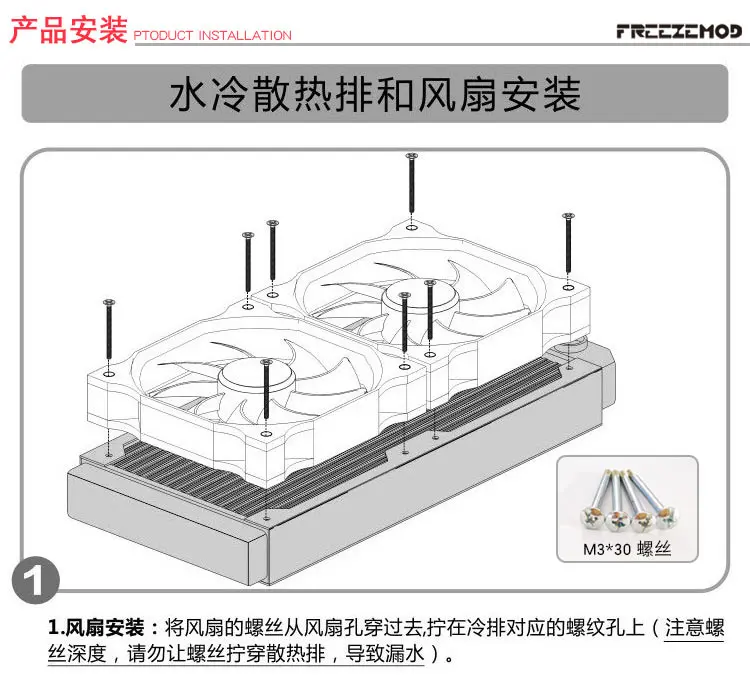 产品安装 PTODUCT INSTALLATION

FREEZEMOD

水冷散热排和风扇安装

M3*30 螺丝

1

1.风扇安装：将风扇的螺丝从风扇孔穿过去,拧在冷排对应的螺纹孔上（注意螺丝深度，请勿让螺丝拧穿散热排，导致漏水）。