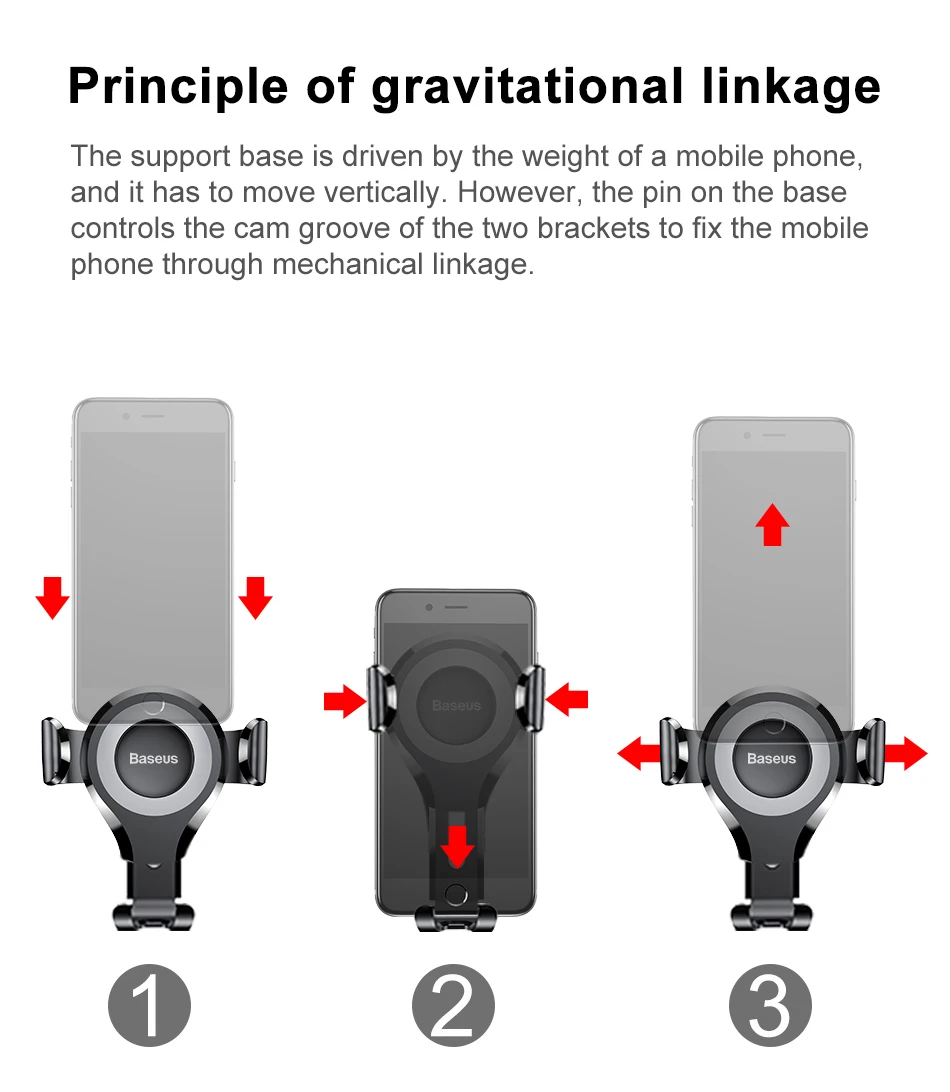 Principle of gravitational linkage

The support base is driven by the weight of a mobile phone, and it has to move vertically. However, the pin on the base controls the cam groove of the two brackets to fix the mobile phone through mechanical linkage.

Baseus

Baseus

Baseus

1

2

3