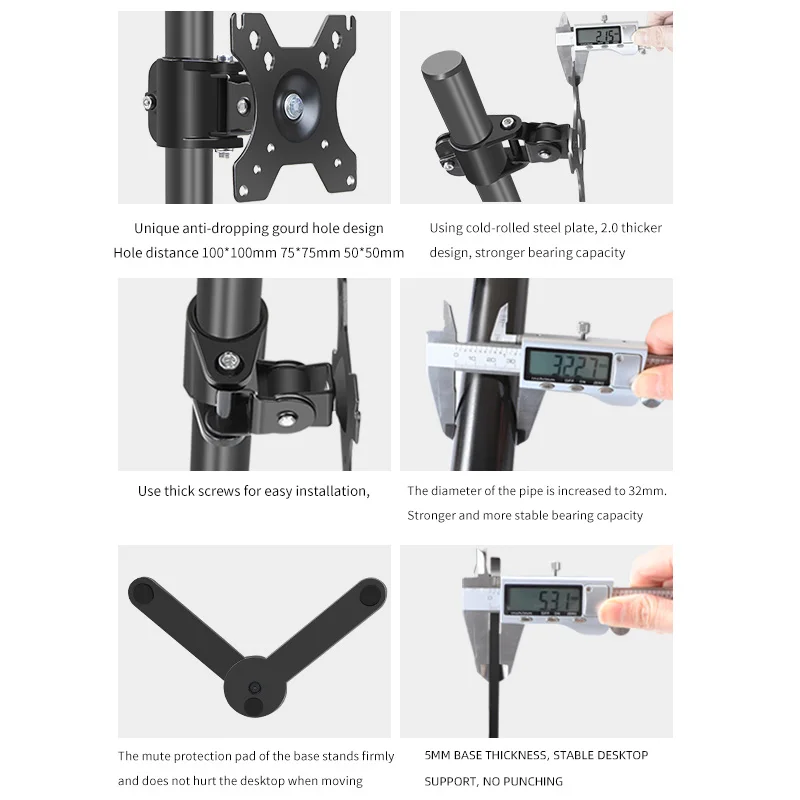 2.15

Unique anti-dropping gourd hole design
Hole distance 100*100mm 75*75mm 50*50mm

Using cold-rolled steel plate, 2.0 thicker design, stronger bearing capacity

32.27

Use thick screws for easy installation,

The diameter of the pipe is increased to 32mm. Stronger and more stable bearing capacity

5.31

The mute protection pad of the base stands firmly and does not hurt the desktop when moving

5MM BASE THICKNESS, STABLE DESKTOP SUPPORT, NO PUNCHING