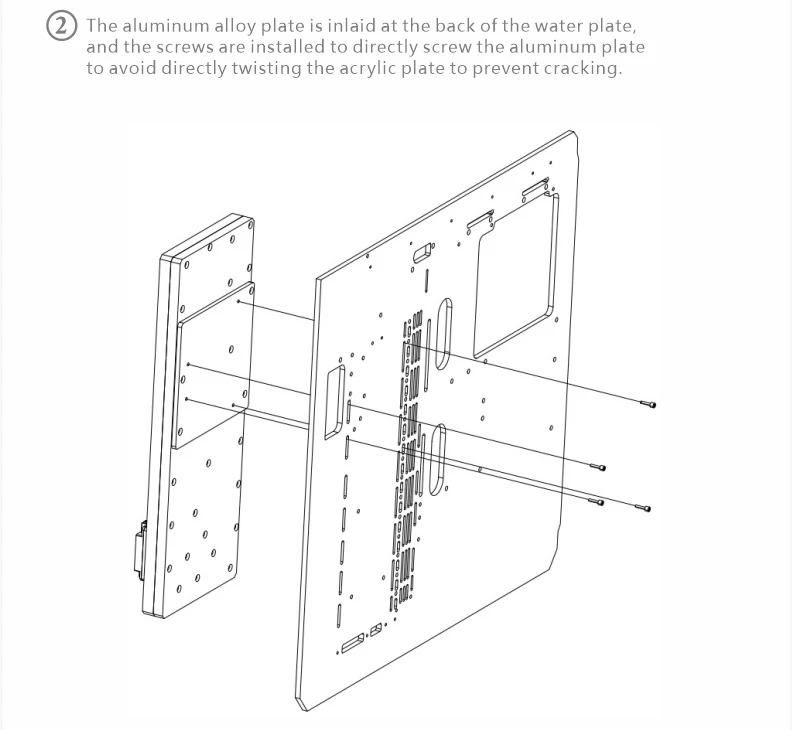 ② The aluminum alloy plate is inlaid at the back of the water plate, and the screws are installed to directly screw the aluminum plate to avoid directly twisting the acrylic plate to prevent cracking.