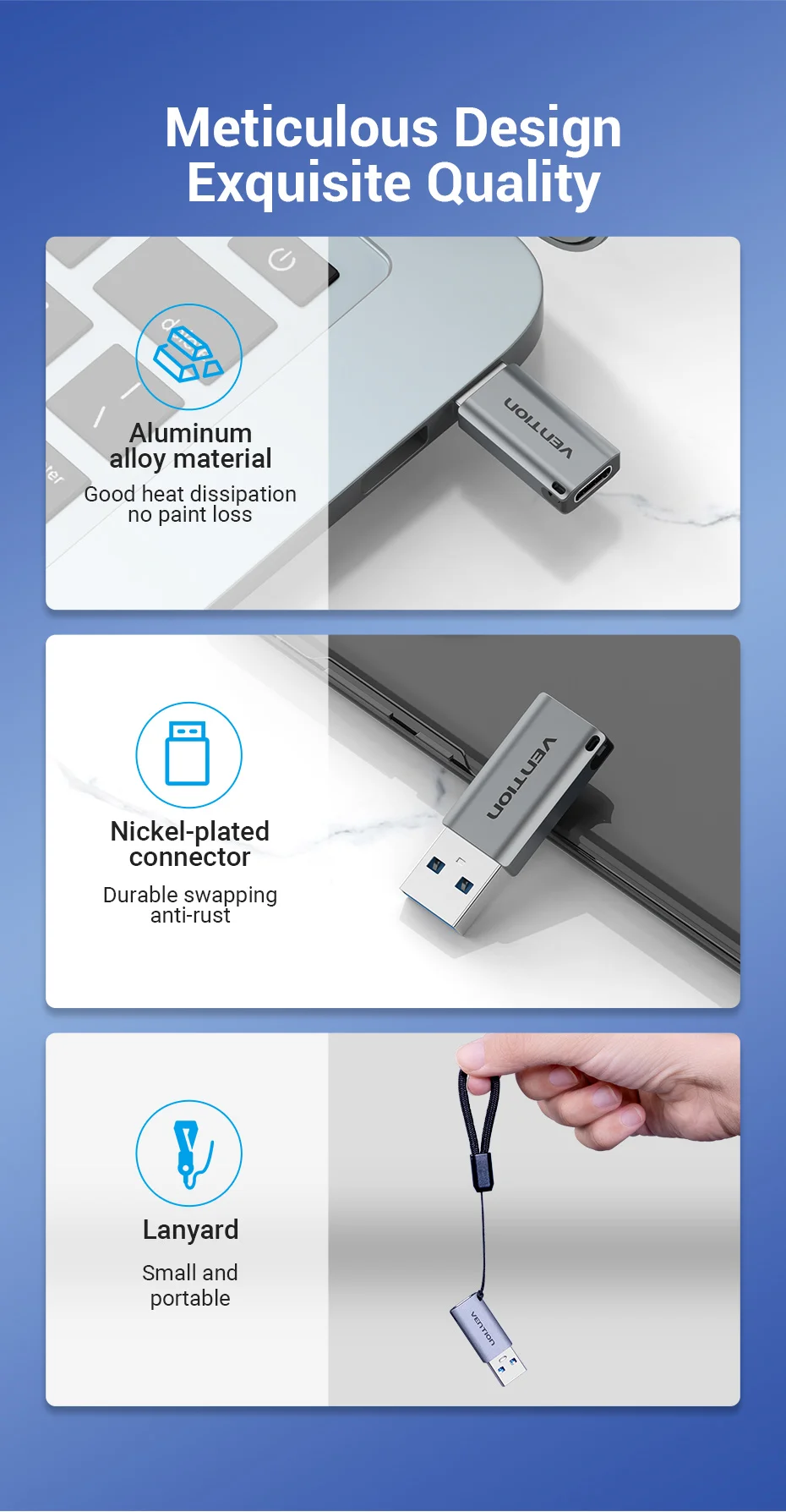 Meticulous Design
Exquisite Quality

Aluminum alloy material

Good heat dissipation no paint loss

VENTION

Nickel-plated connector

Durable swapping anti-rust

VENTION

Lanyard

Small and portable

VENTION