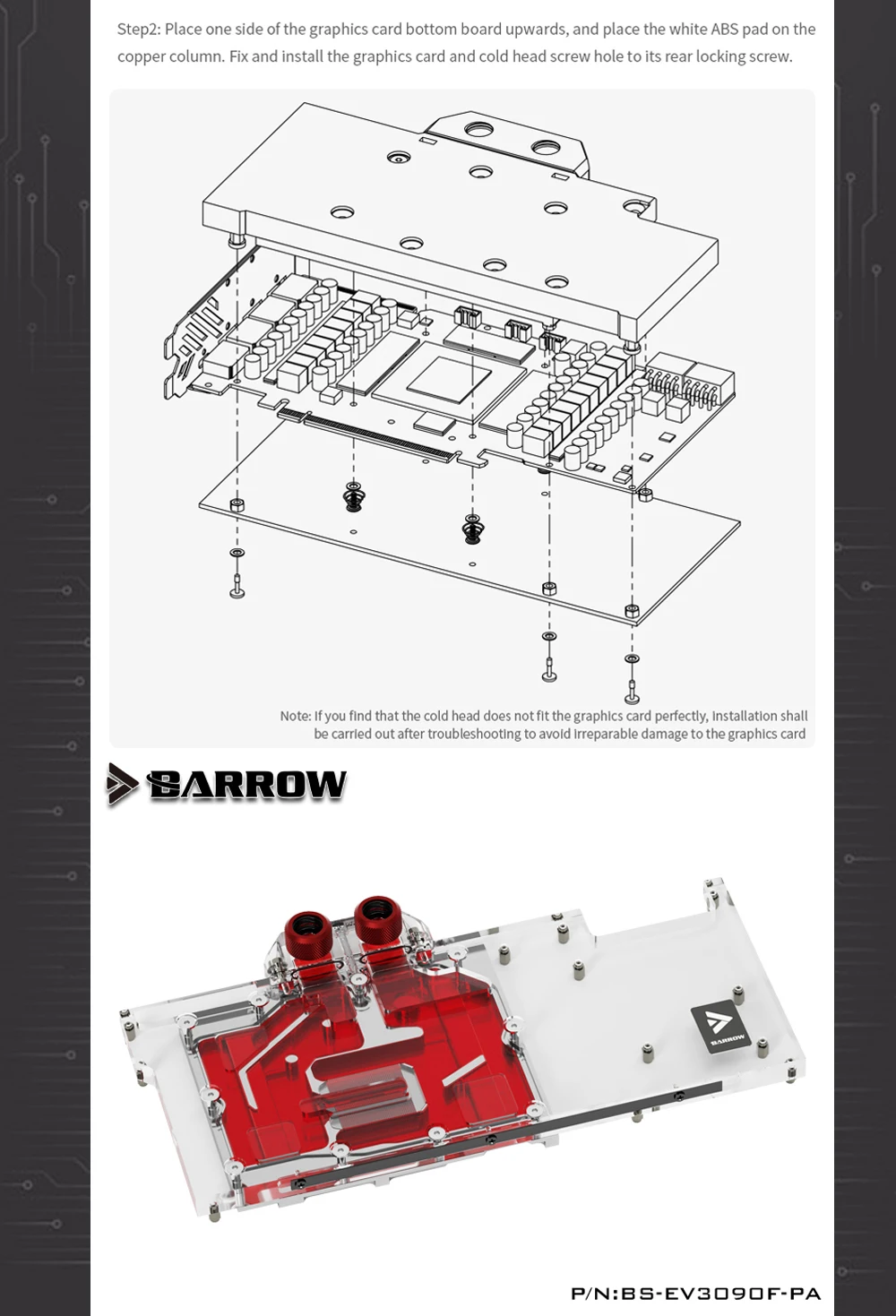 Step2: Place one side of the graphics card bottom board upwards, and place the white ABS pad on the copper column. Fix and install the graphics card and cold head screw hole to its rear locking screw.

Note: If you find that the cold head does not fit the graphics card perfectly, installation shall be carried out after troubleshooting to avoid irreparable damage to the graphics card

BARROW

BARROW

P/N:BS-EV3090F-PA