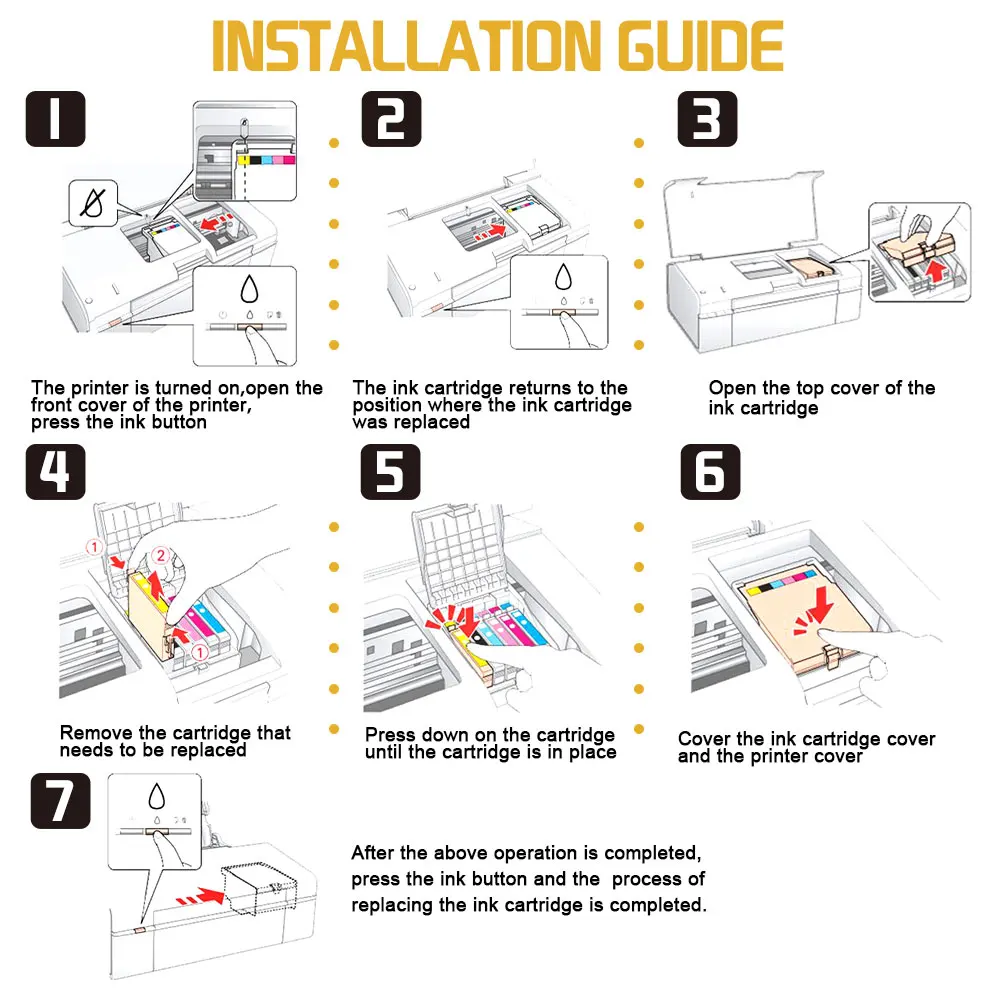 INSTALLATION GUIDE

1

The printer is turned on,open the front cover of the printer, press the ink button

2

The ink cartridge returns to the position where the ink cartridge was replaced

3

Open the top cover of the ink cartridge

4

①
②
①

Remove the cartridge that needs to be replaced

5

Press down on the cartridge until the cartridge is in place

6

Cover the ink cartridge cover and the printer cover

7

After the above operation is completed, press the ink button and the process of replacing the ink cartridge is completed.