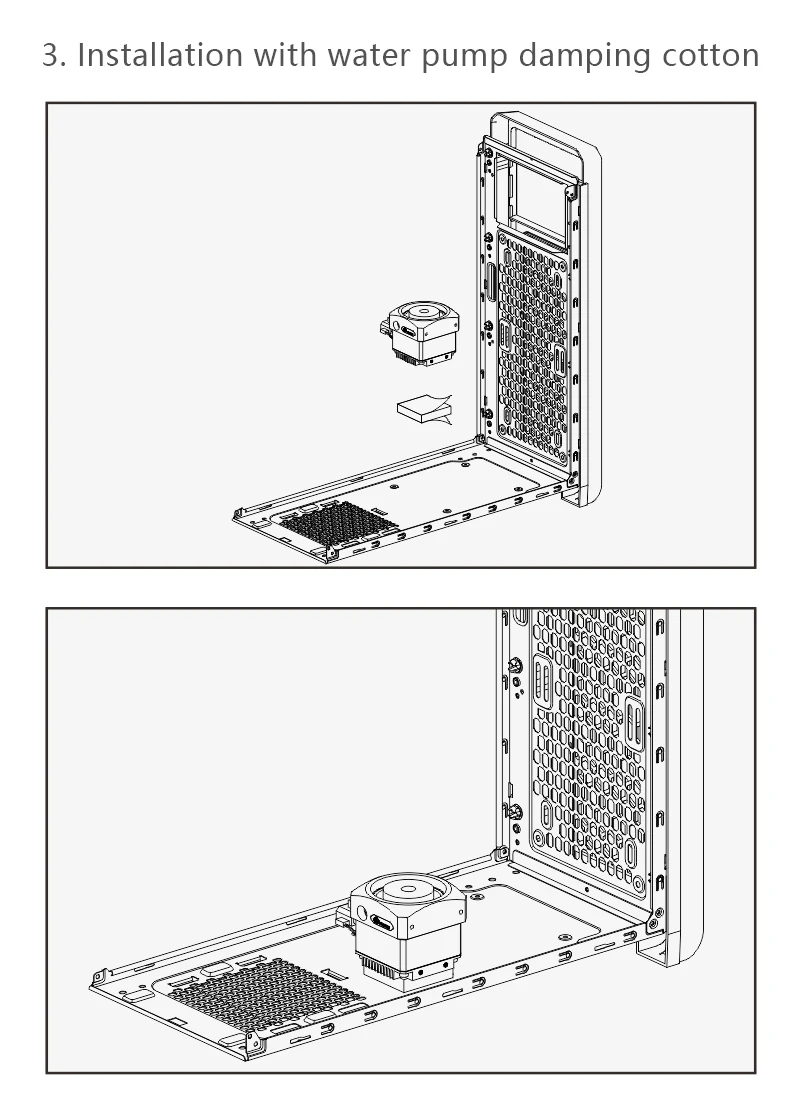 3. Installation with water pump damping cotton