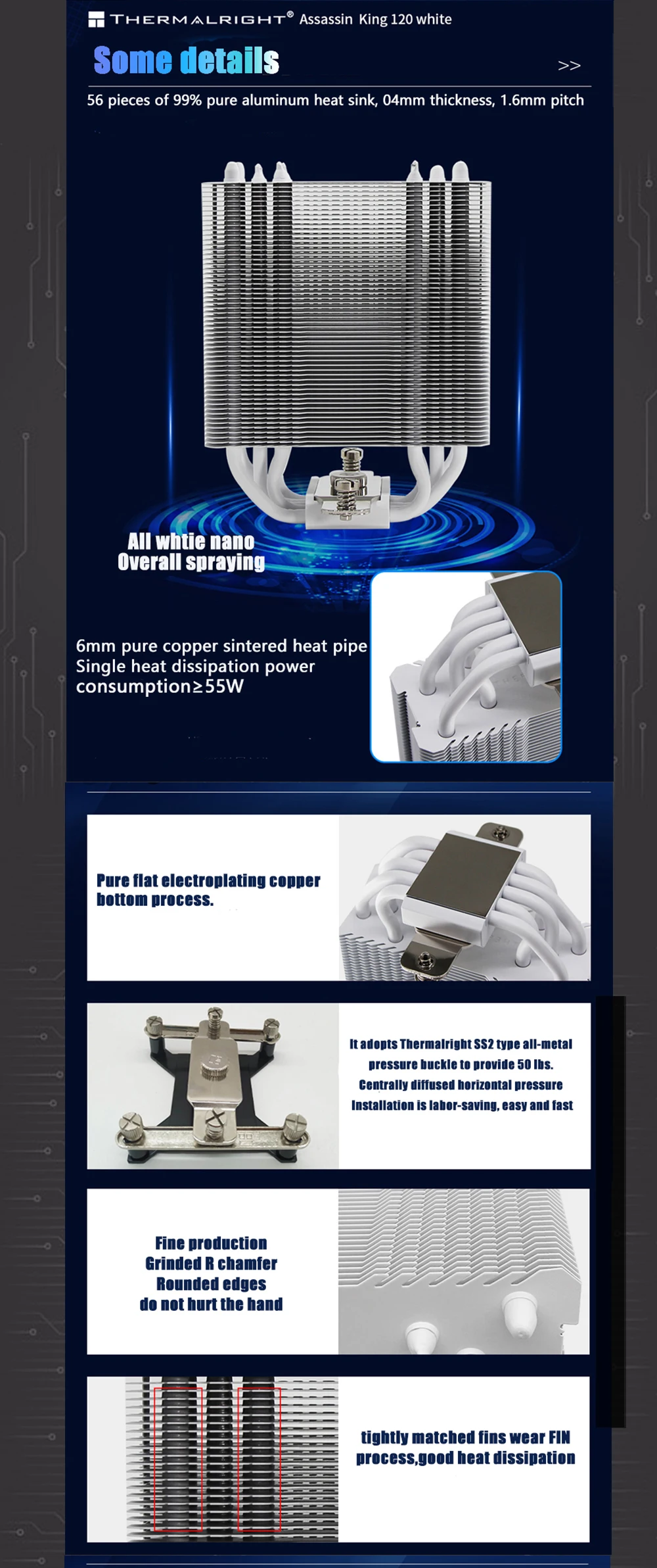 THERMALRIGHT® Assassin King 120 white

Some details >>

56 pieces of 99% pure aluminum heat sink, 04mm thickness, 1.6mm pitch

All whtie nano
Overall spraying

6mm pure copper sintered heat pipe
Single heat dissipation power consumption≥55W

Pure flat electroplating copper bottom process.

It adopts Thermalright SS2 type all-metal pressure buckle to provide 50 lbs.
Centrally diffused horizontal pressure
Installation is labor-saving, easy and fast

Fine production
Grinded R chamfer
Rounded edges
do not hurt the hand

tightly matched fins wear FIN process,good heat dissipation