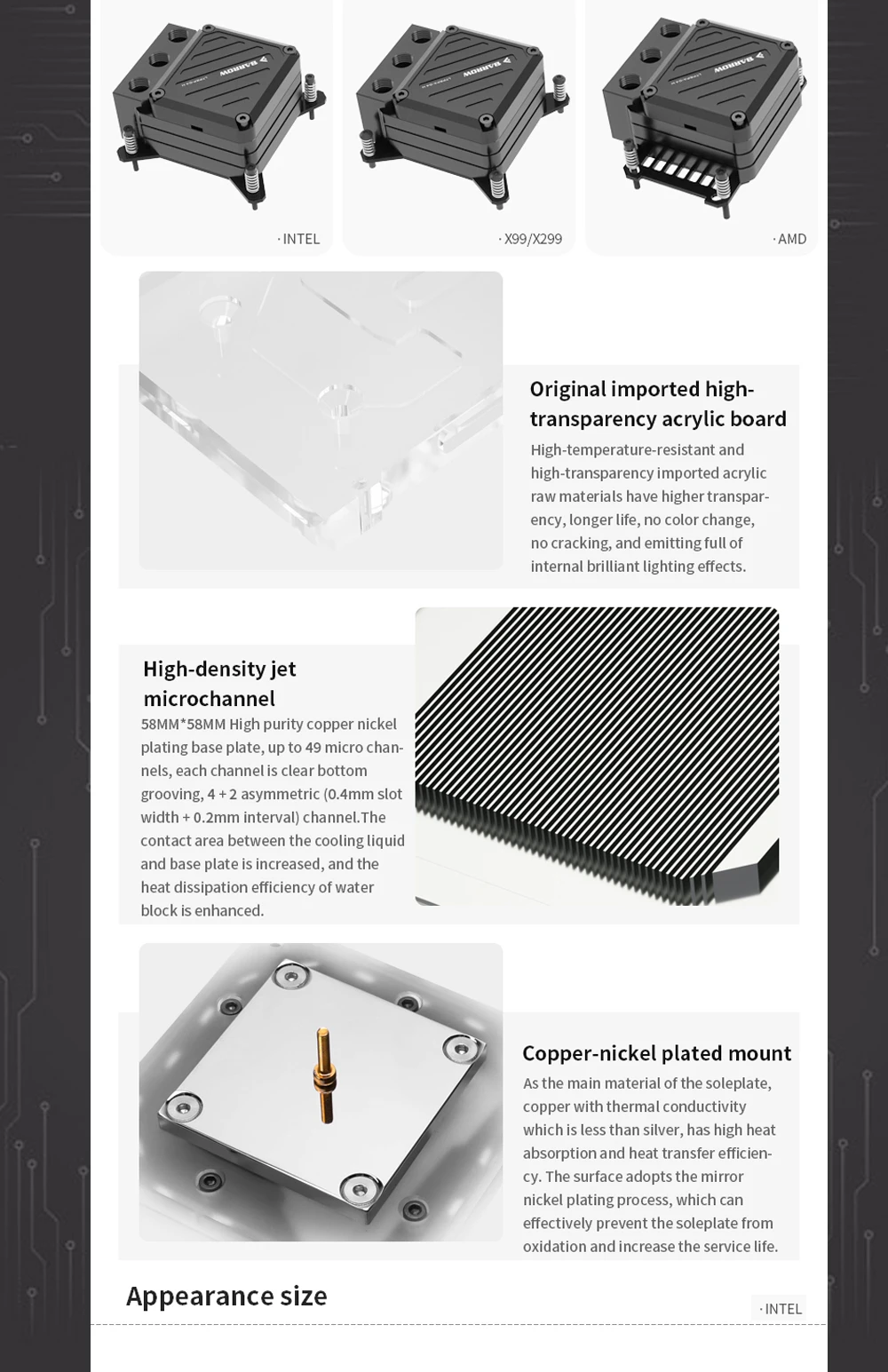 BARROW

· INTEL

BARROW

· X99/X299

BARROW

· AMD

Original imported high-transparency acrylic board

High-temperature-resistant and high-transparency imported acrylic raw materials have higher transparency, longer life, no color change, no cracking, and emitting full of internal brilliant lighting effects.

High-density jet microchannel

58MM*58MM High purity copper nickel plating base plate, up to 49 micro channels, each channel is clear bottom grooving, 4 + 2 asymmetric (0.4mm slot width + 0.2mm interval) channel.The contact area between the cooling liquid and base plate is increased, and the heat dissipation efficiency of water block is enhanced.

Copper-nickel plated mount

As the main material of the soleplate, copper with thermal conductivity which is less than silver, has high heat absorption and heat transfer efficiency. The surface adopts the mirror nickel plating process, which can effectively prevent the soleplate from oxidation and increase the service life.

Appearance size

· INTEL