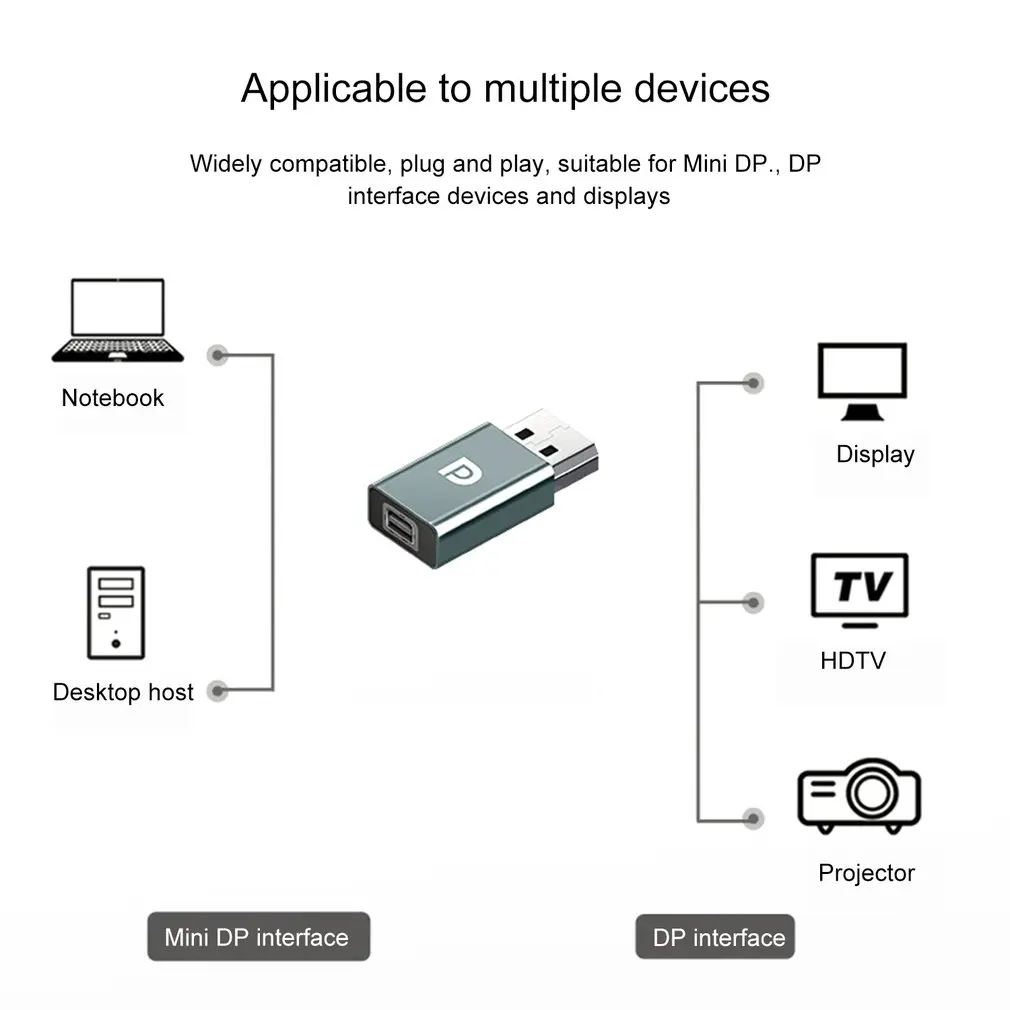 Applicable to multiple devices

Widely compatible, plug and play, suitable for Mini DP., DP interface devices and displays

Notebook

Desktop host

Display

TV

HDTV

Projector

Mini DP interface

DP interface