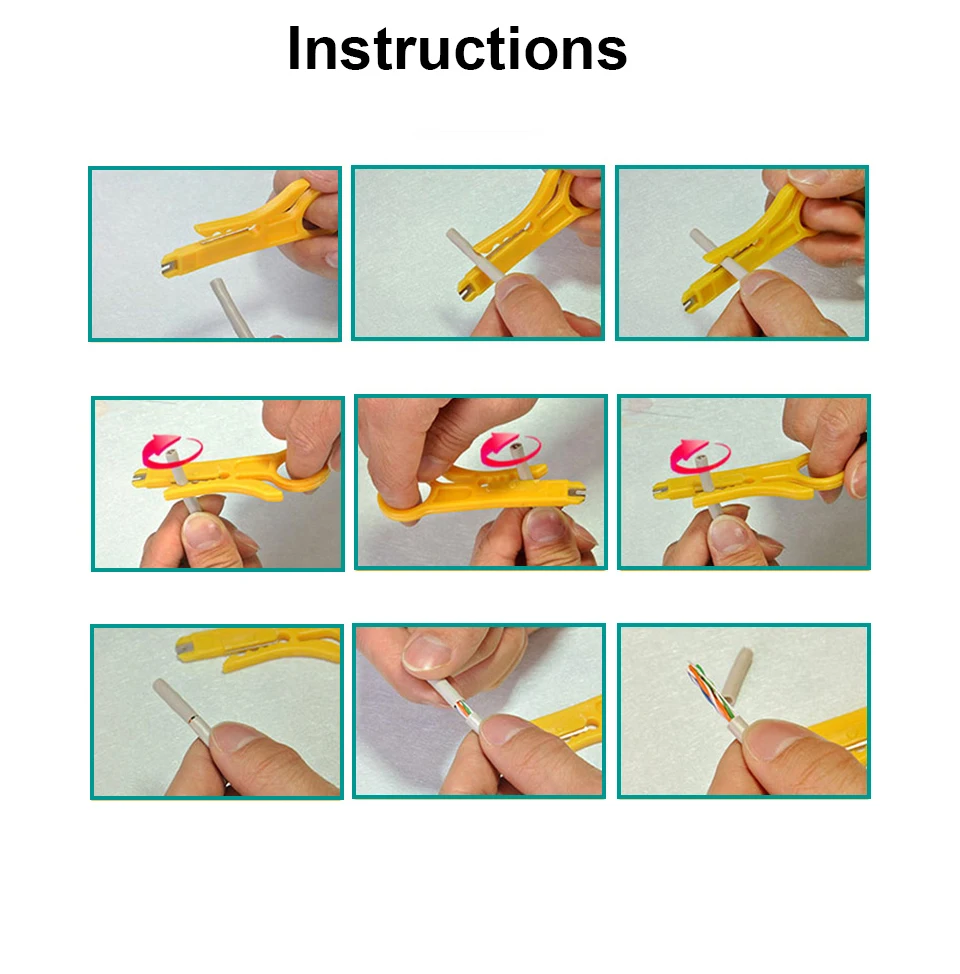 Instructions