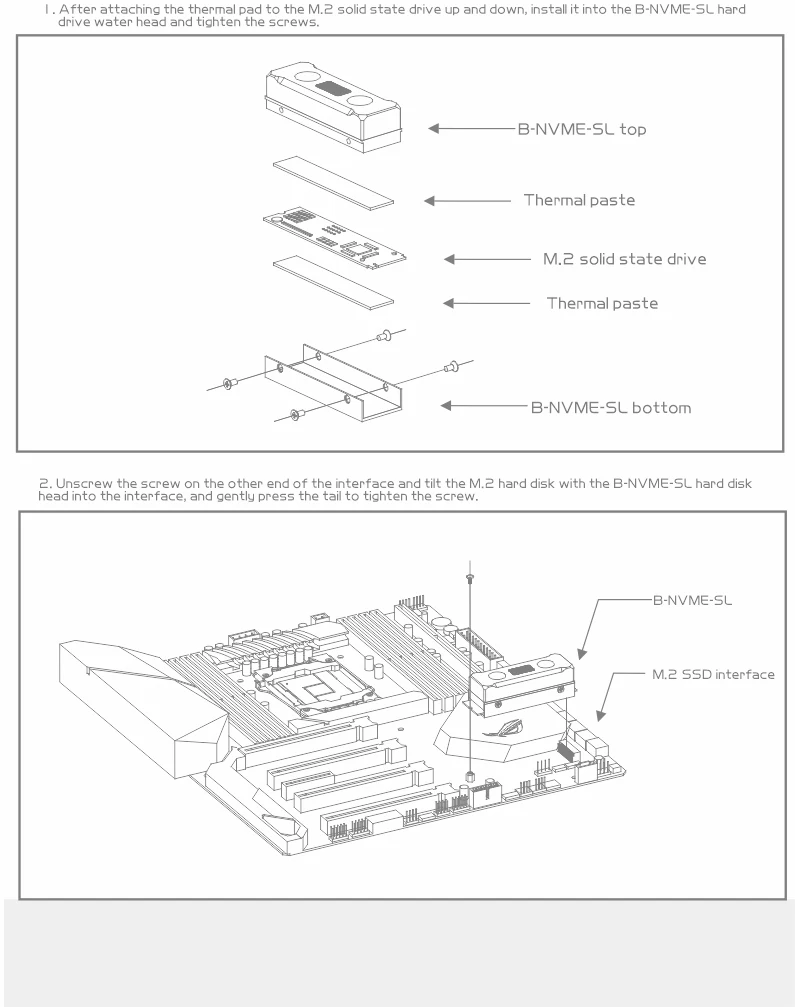 1. After attaching the thermal pad to the M.2 solid state drive up and down, install it into the B-NVME-SL hard drive water head and tighten the screws.

B-NVME-SL top

Thermal paste

M.2 solid state drive

Thermal paste

B-NVME-SL bottom

2. Unscrew the screw on the other end of the interface and tilt the M.2 hard disk with the B-NVME-SL hard disk head into the interface, and gently press the tail to tighten the screw.

B-NVME-SL

M.2 SSD interface