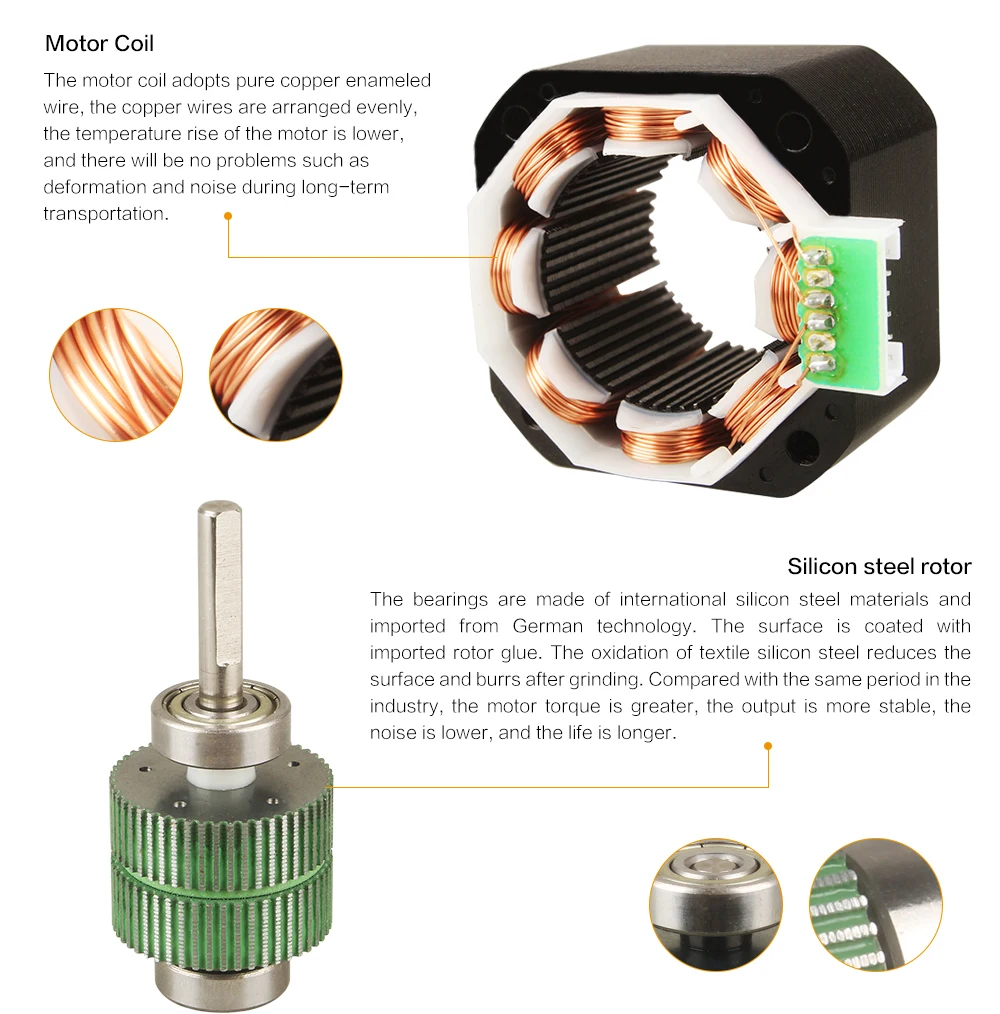 Motor Coil

The motor coil adopts pure copper enameled wire, the copper wires are arranged evenly, the temperature rise of the motor is lower, and there will be no problems such as deformation and noise during long-term transportation.

Silicon steel rotor

The bearings are made of international silicon steel materials and imported from German technology. The surface is coated with imported rotor glue. The oxidation of textile silicon steel reduces the surface and burrs after grinding. Compared with the same period in the industry, the motor torque is greater, the output is more stable, the noise is lower, and the life is longer.