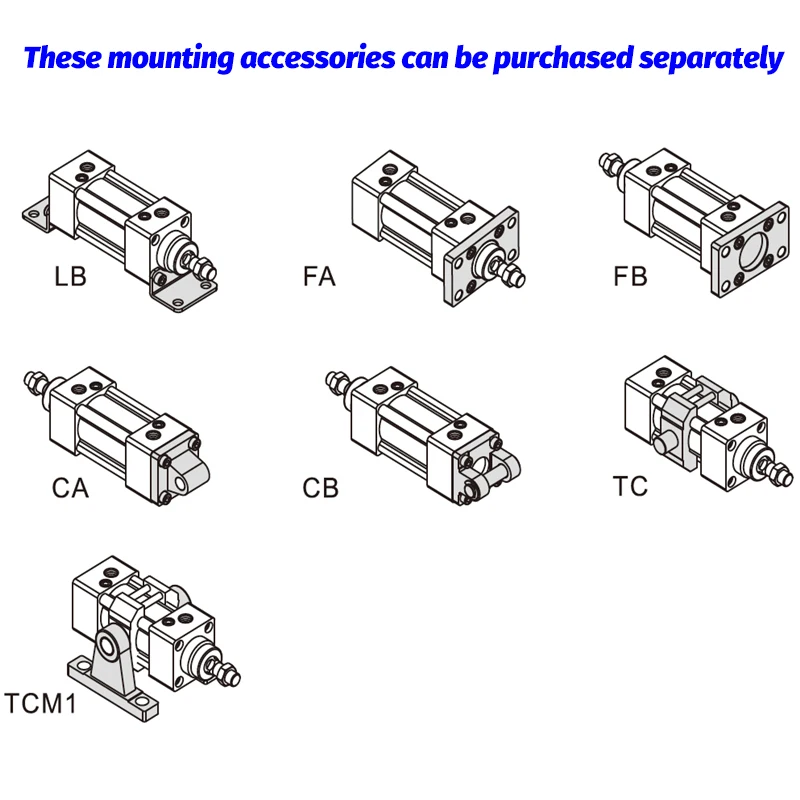 These mounting accessories can be purchased separately

LB

FA

FB

CA

CB

TC

TCM1