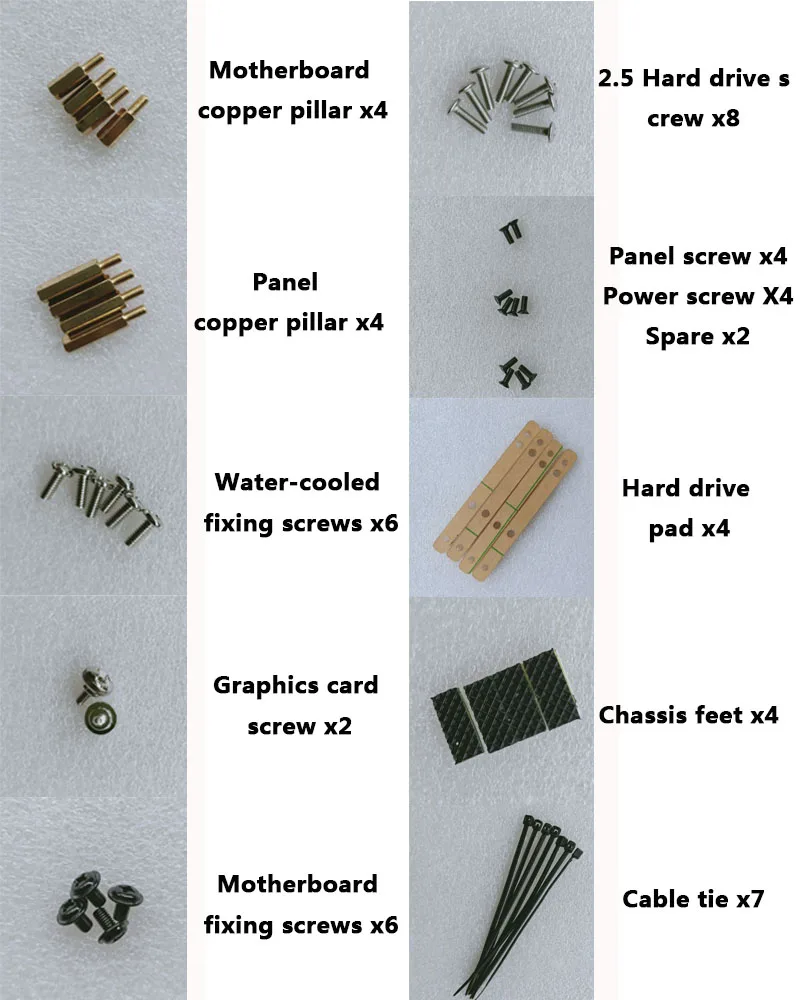 Motherboard copper pillar x4

Panel copper pillar x4

Water-cooled fixing screws x6

Graphics card screw x2

Motherboard fixing screws x6

2.5 Hard drive s crew x8

Panel screw x4
Power screw X4
Spare x2

Hard drive pad x4

Chassis feet x4

Cable tie x7